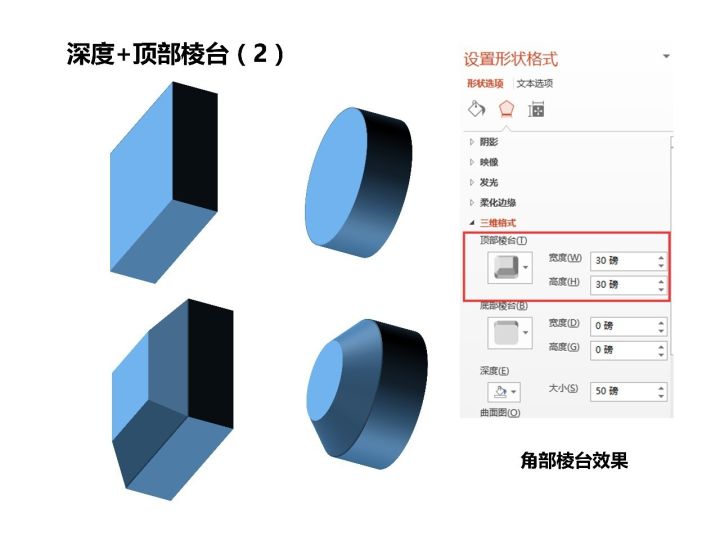 深度+顶部棱台（2）

设置形状格式

形状选项 文本选项

阴影

映像

发光

柔化边缘

三维格式

顶部棱台(T)

宽度(W) 30 磅

高度(H) 30 磅

底部棱台(B)

宽度(D) 0 磅

高度(G) 0 磅

深度(E)

大小(S) 50 磅

曲面图(O)

角部棱台效果