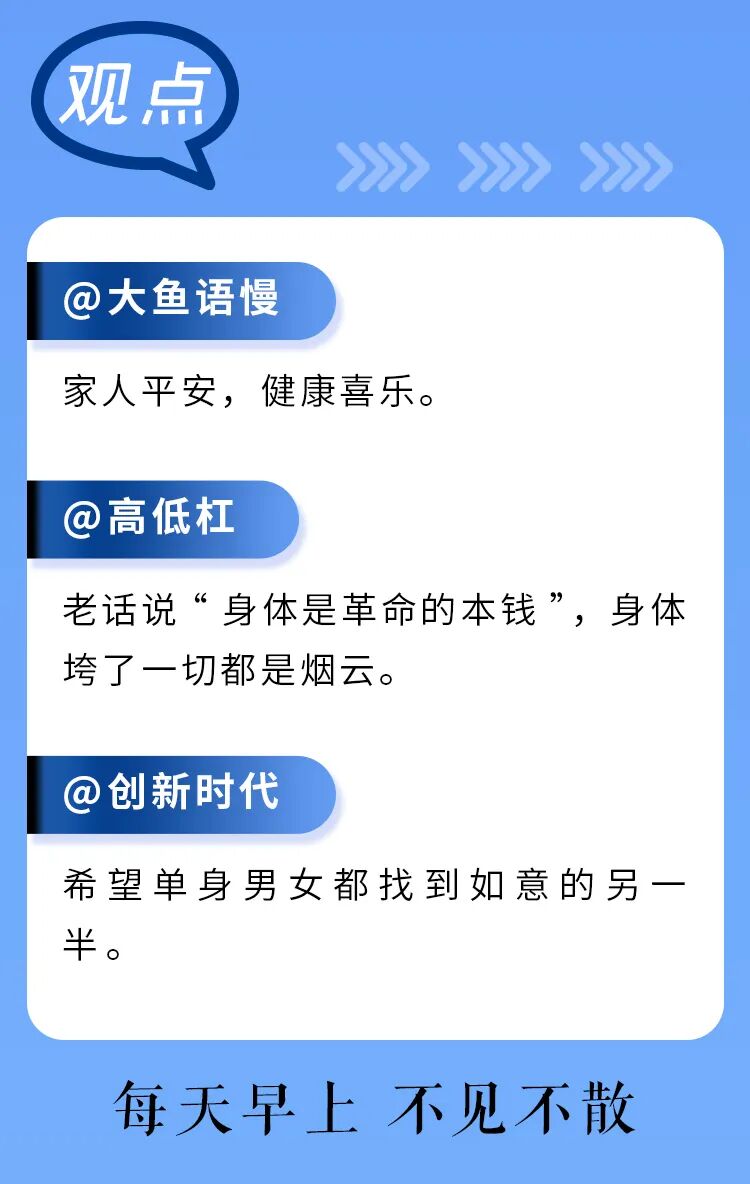 观点

@大鱼语慢

家人平安，健康喜乐。

@高低杠

老话说“身体是革命的本钱”，身体垮了一切都是烟云。

@创新时代

希望单身男女都找到如意的另一半。

每天早上 不见不散