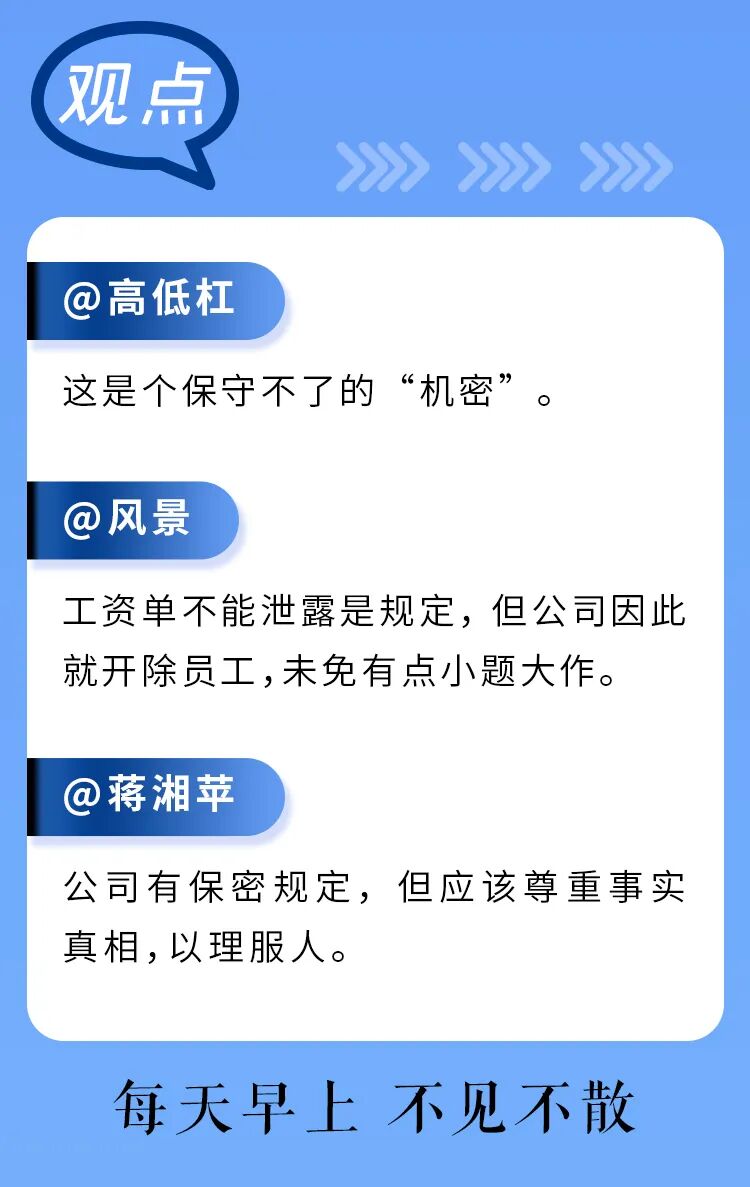 观点

@高低杠

这是个保守不了的“机密”。

@风景

工资单不能泄露是规定，但公司因此就开除员工,未免有点小题大作。

@蒋湘苹

公司有保密规定，但应该尊重事实真相,以理服人。

每天早上 不见不散