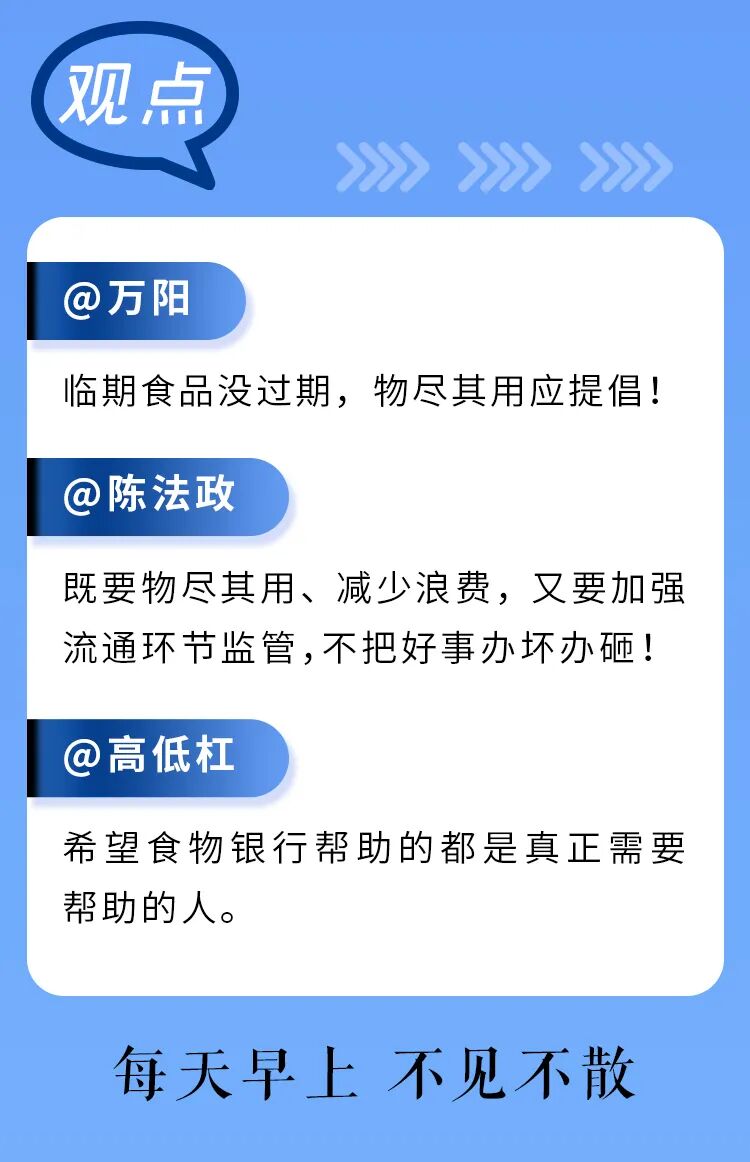 观点

@万阳

临期食品没过期，物尽其用应提倡！

@陈法政

既要物尽其用、减少浪费，又要加强流通环节监管,不把好事办坏办砸！

@高低杠

希望食物银行帮助的都是真正需要帮助的人。

每天早上 不见不散