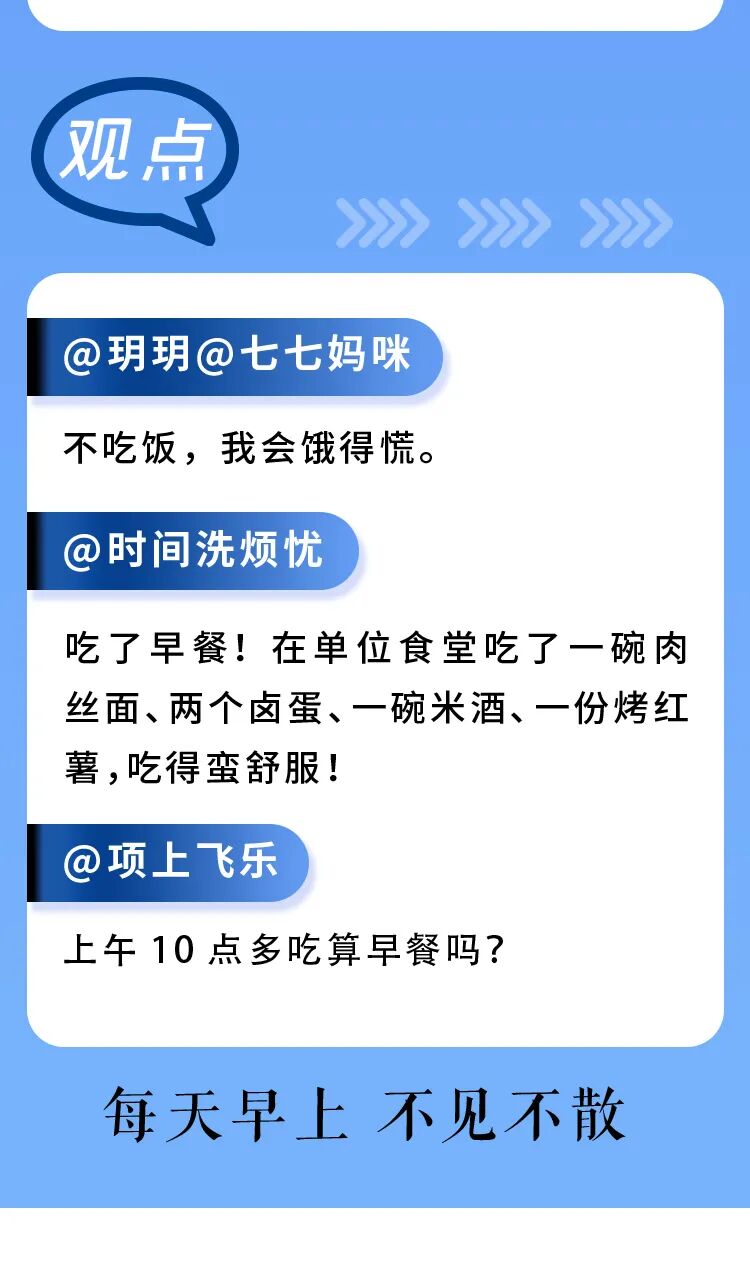 观点

@玥玥@七七妈咪

不吃饭，我会饿得慌。

@时间洗烦忧

吃了早餐！在单位食堂吃了一碗肉丝面、两个卤蛋、一碗米酒、一份烤红薯，吃得蛮舒服！

@项上飞乐

上午10点多吃算早餐吗？

每天早上 不见不散