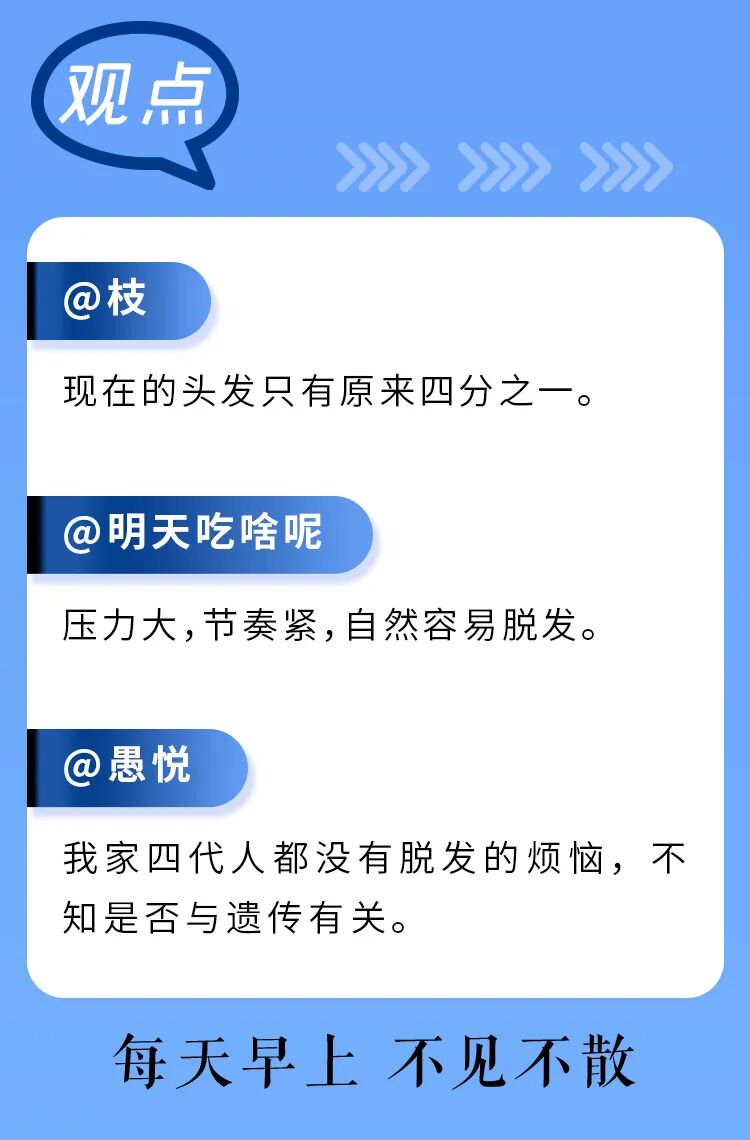 观点

@枝

现在的头发只有原来四分之一。

@明天吃啥呢

压力大,节奏紧,自然容易脱发。

@愚悦

我家四代人都没有脱发的烦恼，不知是否与遗传有关。

每天早上 不见不散