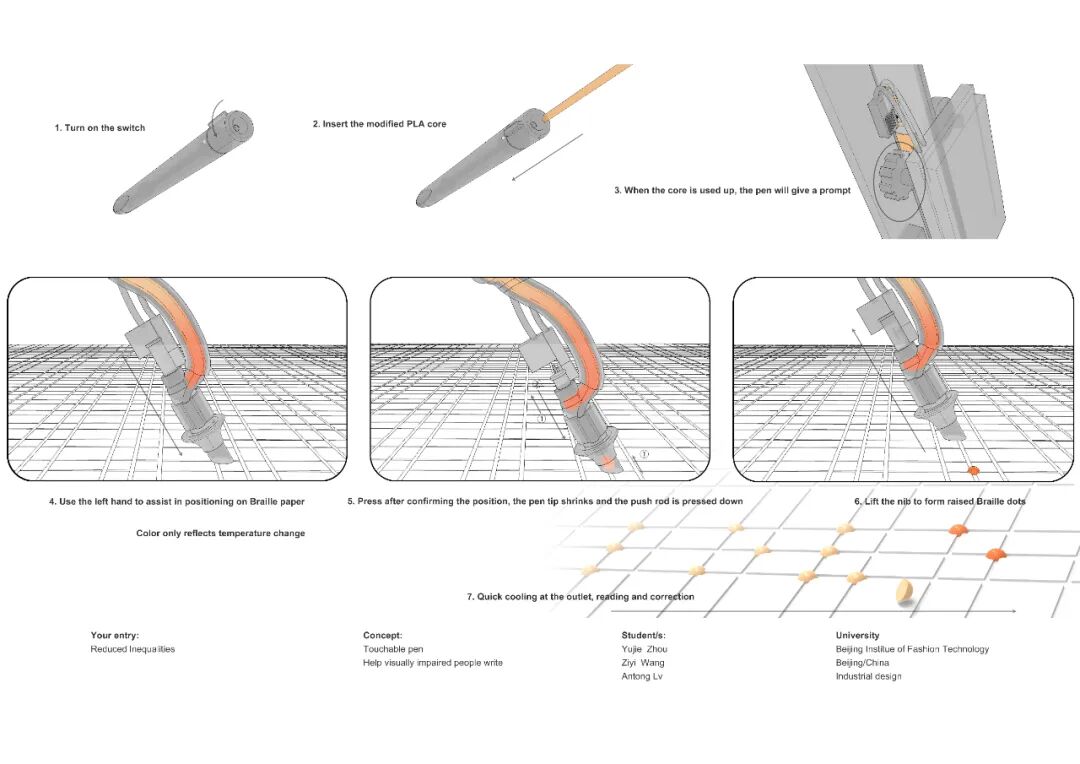 1. Turn on the switch

2. Insert the modified PLA core

3. When the core is used up, the pen will give a prompt

①

①

4. Use the left hand to assist in positioning on Braille paper

Color only reflects temperature change

5. Press after confirming the position, the pen tip shrinks and the push rod is pressed down

6. Lift the nib to form raised Braille dots

7. Quick cooling at the outlet, reading and correction

Your entry:
Reduced Inequalities

Concept:
Touchable pen
Help visually impaired people write

Student/s:
Yujie Zhou
Ziyi Wang
Antong Lv

University
Beijing Institue of Fashion Technology
Beijing/China
Industrial design