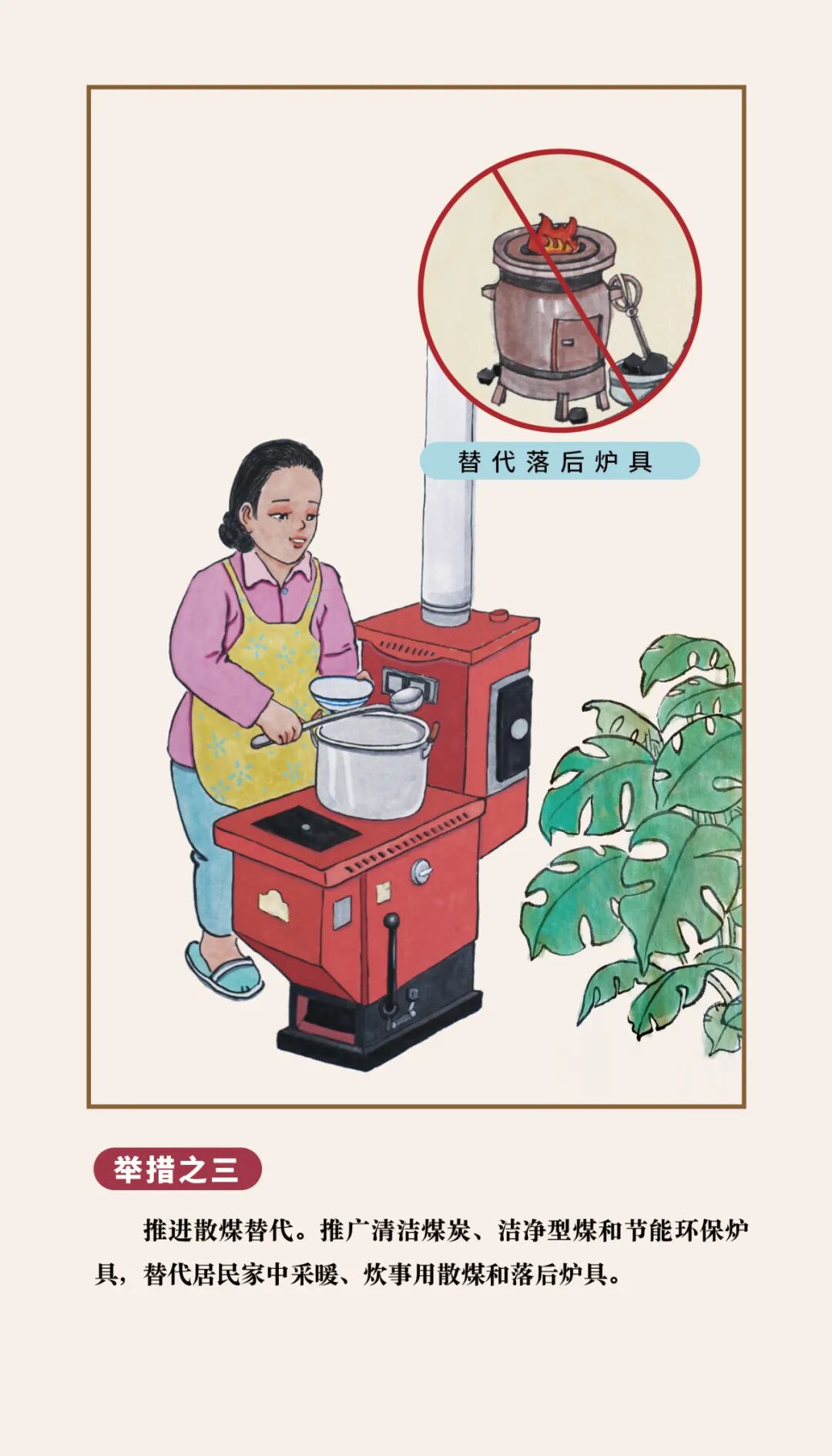 替代落后炉具

举措之三

推进散煤替代。推广清洁煤炭、洁净型煤和节能环保炉具，替代居民家中采暖、炊事用散煤和落后炉具。