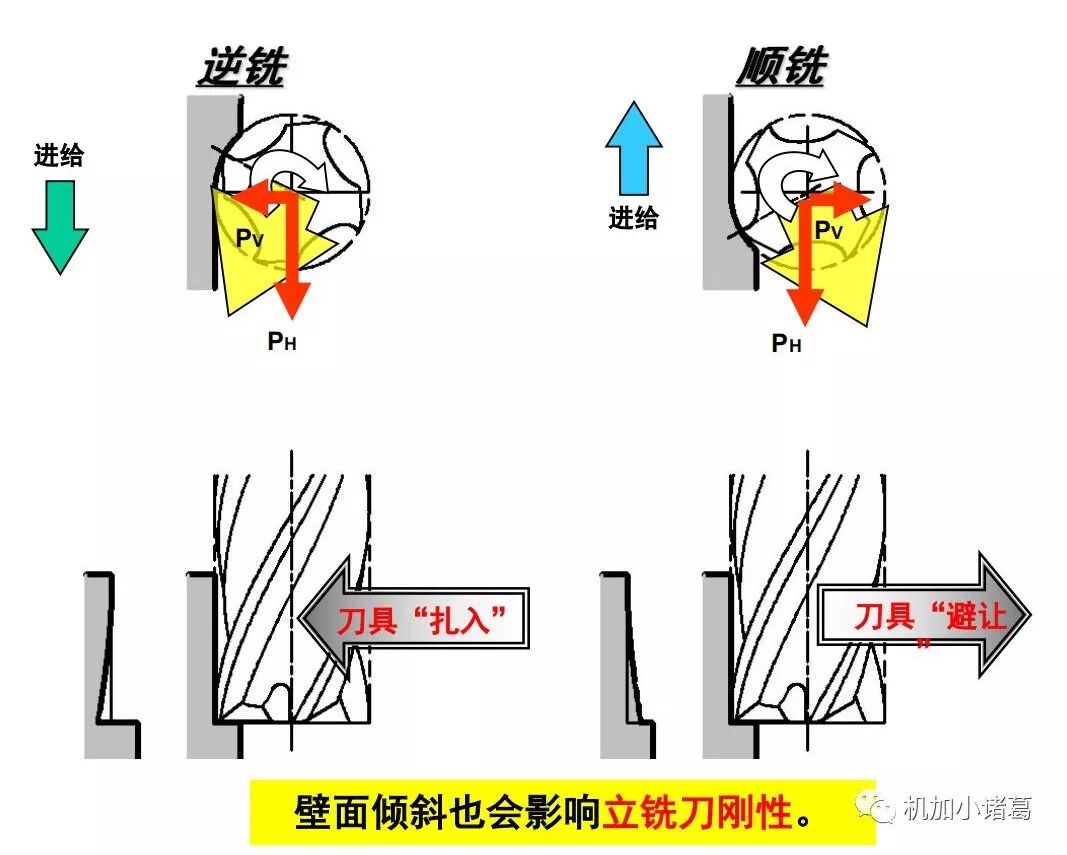 逆铣

进给

$P_V$

$P_H$

顺铣

进给

$P_V$

$P_H$

刀具“扎入”

刀具“避让”

壁面倾斜也会影响立铣刀刚性。

机加小诸葛