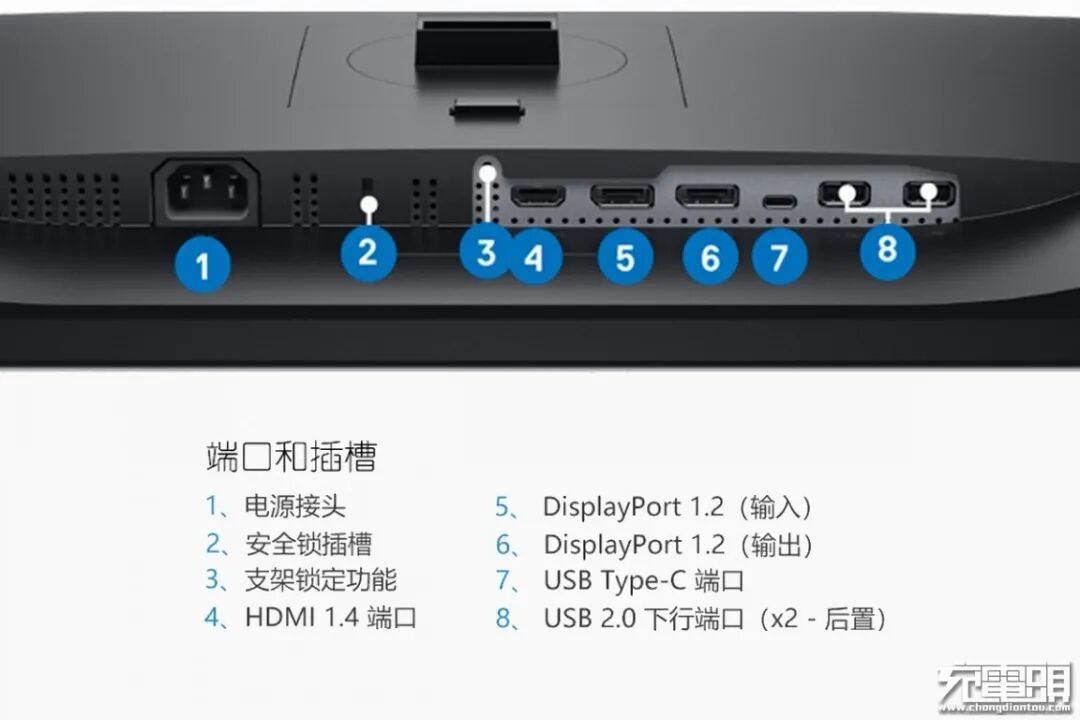 1
2
3
4
5
6
7
8

端口和插槽

1、电源接头
2、安全锁插槽
3、支架锁定功能
4、HDMI 1.4 端口

5、 DisplayPort 1.2（输入）
6、 DisplayPort 1.2（输出）
7、 USB Type-C 端口
8、 USB 2.0 下行端口（x2 - 后置）

充电头网
www.chongdiantou.com