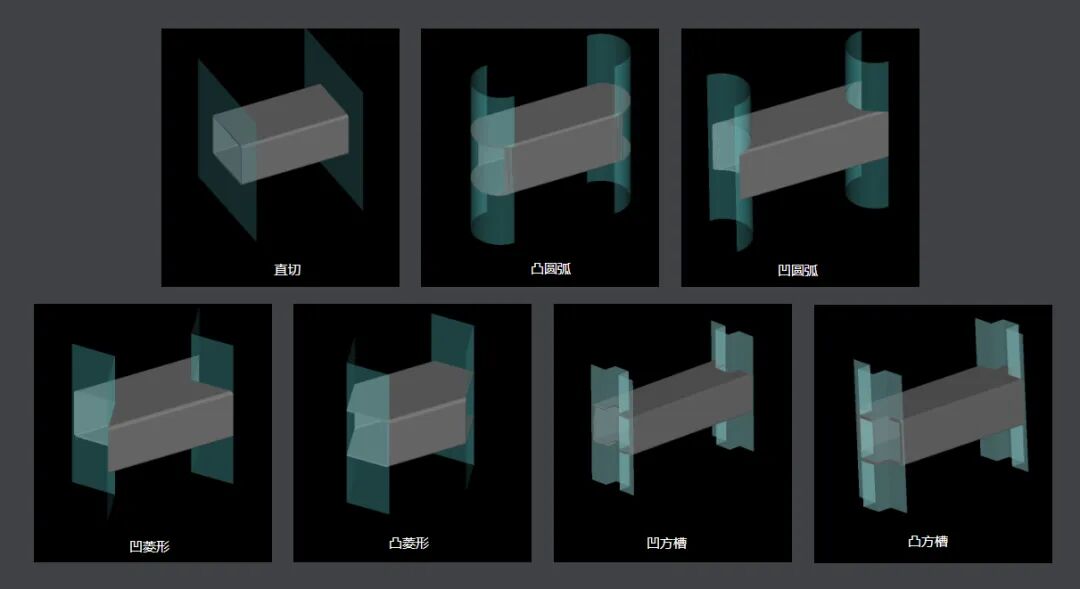 直切

凸圆弧

凹圆弧

凹菱形

凸菱形

凹方槽

凸方槽