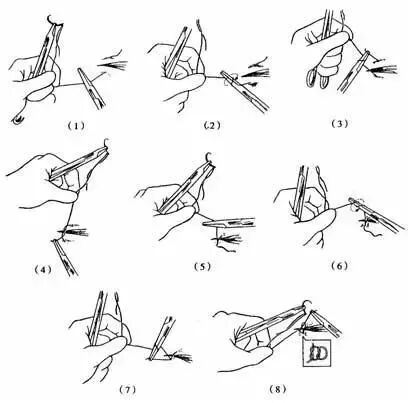 (1)

(2)

(3)

(4)

(5)

(6)

(7)

(8)