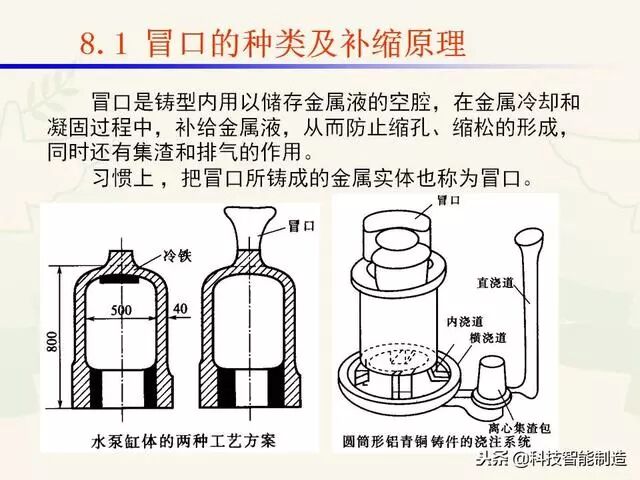 8.1 冒口的种类及补缩原理

冒口是铸型内用以储存金属液的空腔，在金属冷却和凝固过程中，补给金属液，从而防止缩孔、缩松的形成，同时还有集渣和排气的作用。

习惯上，把冒口所铸成的金属实体也称为冒口。

冷铁
冒口
500
40
800
水泵缸体的两种工艺方案

冒口
直浇道
内浇道
横浇道
离心集渣包
圆筒形铝青铜铸件的浇注系统

头条 @科技智能制造