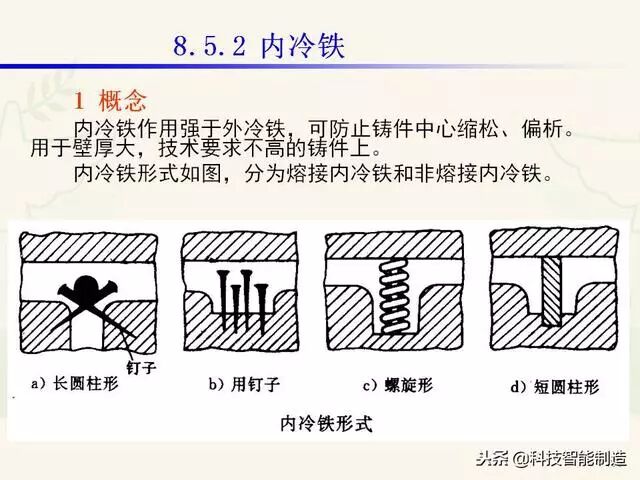 8.5.2 内冷铁

1 概念

内冷铁作用强于外冷铁，可防止铸件中心缩松、偏析。用于壁厚大，技术要求不高的铸件上。

内冷铁形式如图，分为熔接内冷铁和非熔接内冷铁。

钉子

a) 长圆柱形

b) 用钉子

c) 螺旋形

d) 短圆柱形

内冷铁形式

头条 @科技智能制造