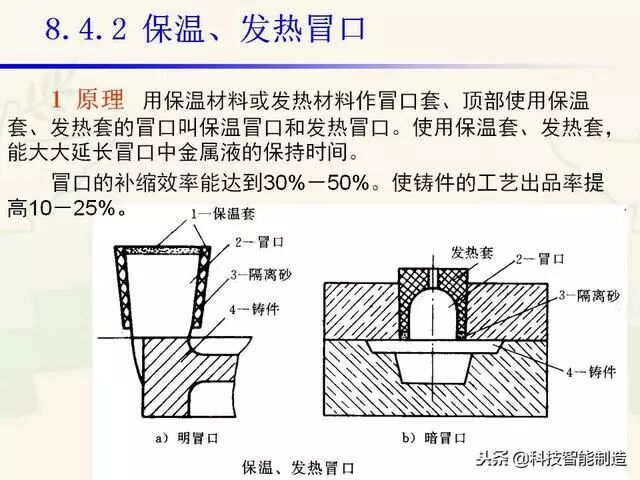 8.4.2 保温、发热冒口

1 原理 用保温材料或发热材料作冒口套、顶部使用保温套、发热套的冒口叫保温冒口和发热冒口。使用保温套、发热套，能大大延长冒口中金属液的保持时间。

冒口的补缩效率能达到30%－50%。使铸件的工艺出品率提高10－25%。

1—保温套
2—冒口
3—隔离砂
4—铸件
a）明冒口

发热套
2—冒口
3—隔离砂
4—铸件
b）暗冒口

保温、发热冒口

头条 @科技智能制造