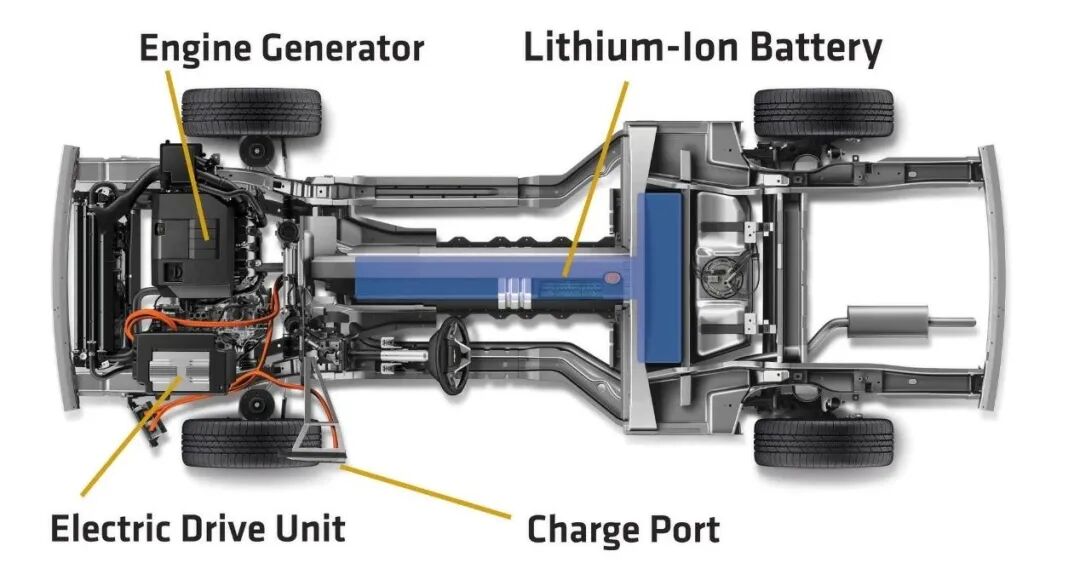 Engine Generator

Lithium-Ion Battery

Electric Drive Unit

Charge Port