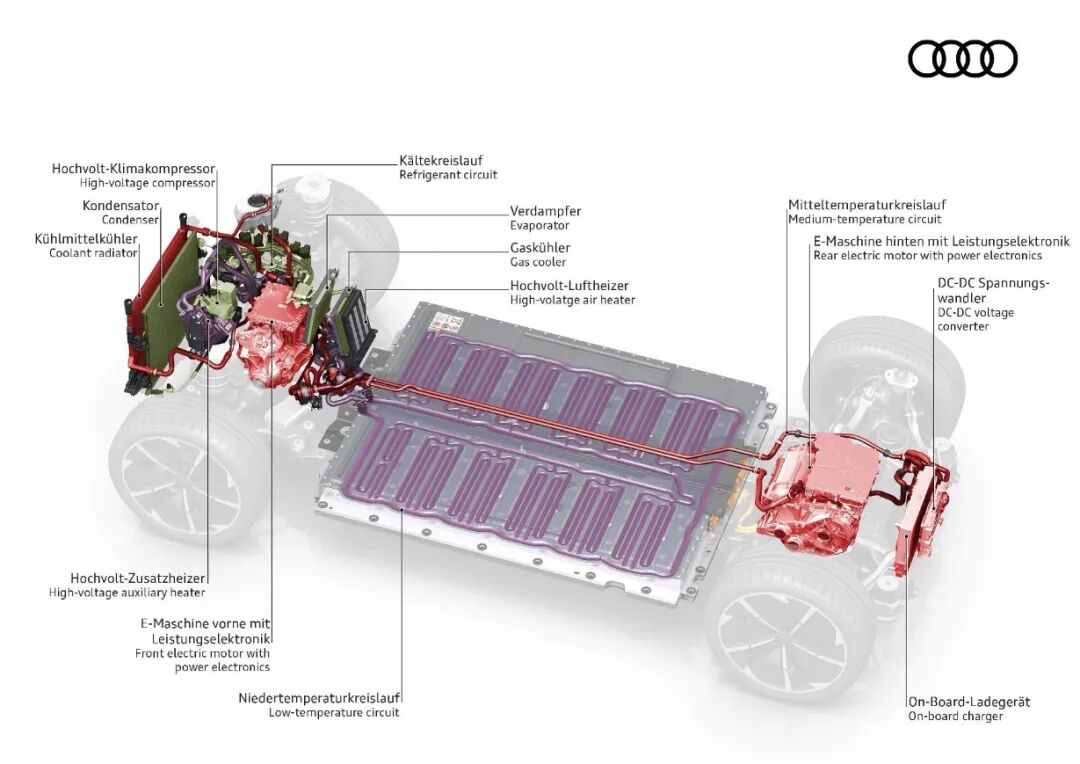 Hochvolt-Klimakompressor
High-voltage compressor

Kondensator
Condenser

Kühlmittelkühler
Coolant radiator

Kältekreislauf
Refrigerant circuit

Verdampfer
Evaporator

Gaskühler
Gas cooler

Hochvolt-Luftheizer
High-volatge air heater

Mitteltemperaturkreislauf
Medium-temperature circuit

E-Maschine hinten mit Leistungselektronik
Rear electric motor with power electronics

DC-DC Spannungswandler
DC-DC voltage converter

Hochvolt-Zusatzheizer
High-voltage auxiliary heater

E-Maschine vorne mit Leistungselektronik
Front electric motor with power electronics

Niedertemperaturkreislauf
Low-temperature circuit

On-Board-Ladegerät
On-board charger