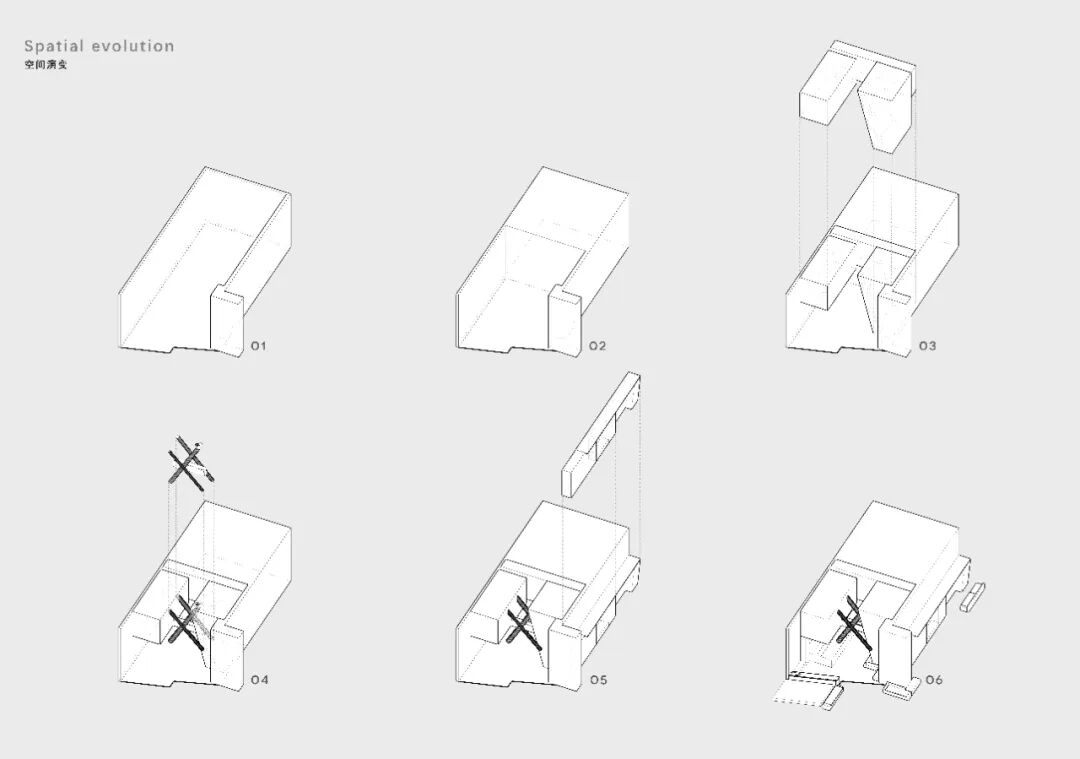 Spatial evolution
空间演变

01

02

03

04

05

06