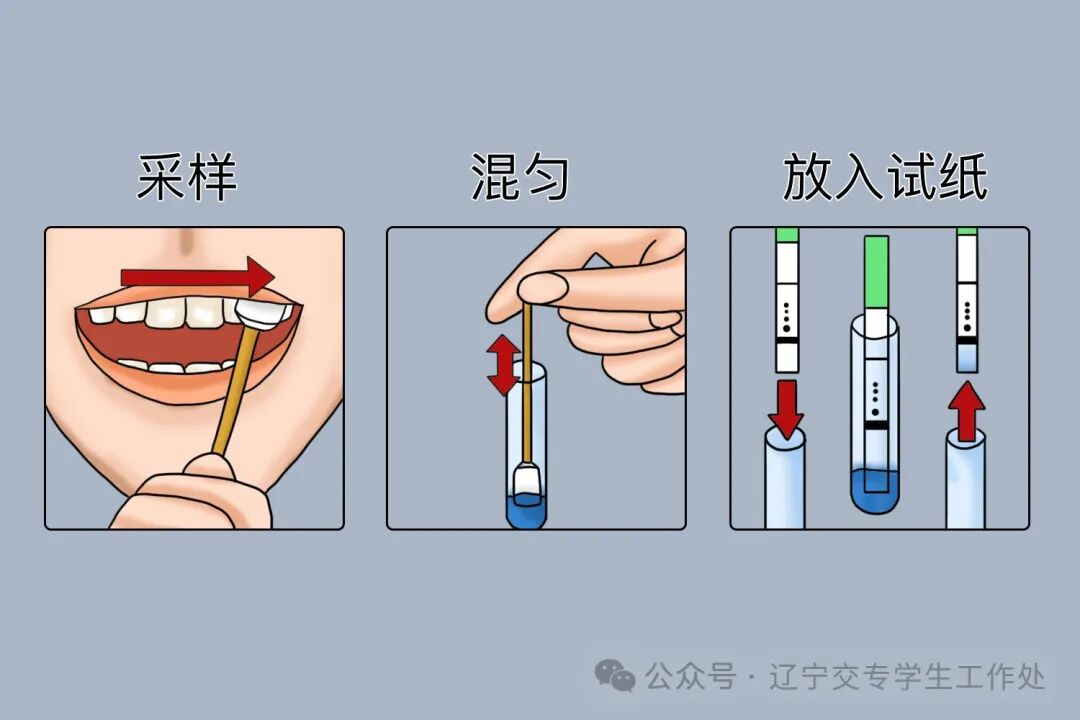 采样

混匀

放入试纸

公众号 · 辽宁交专学生工作处