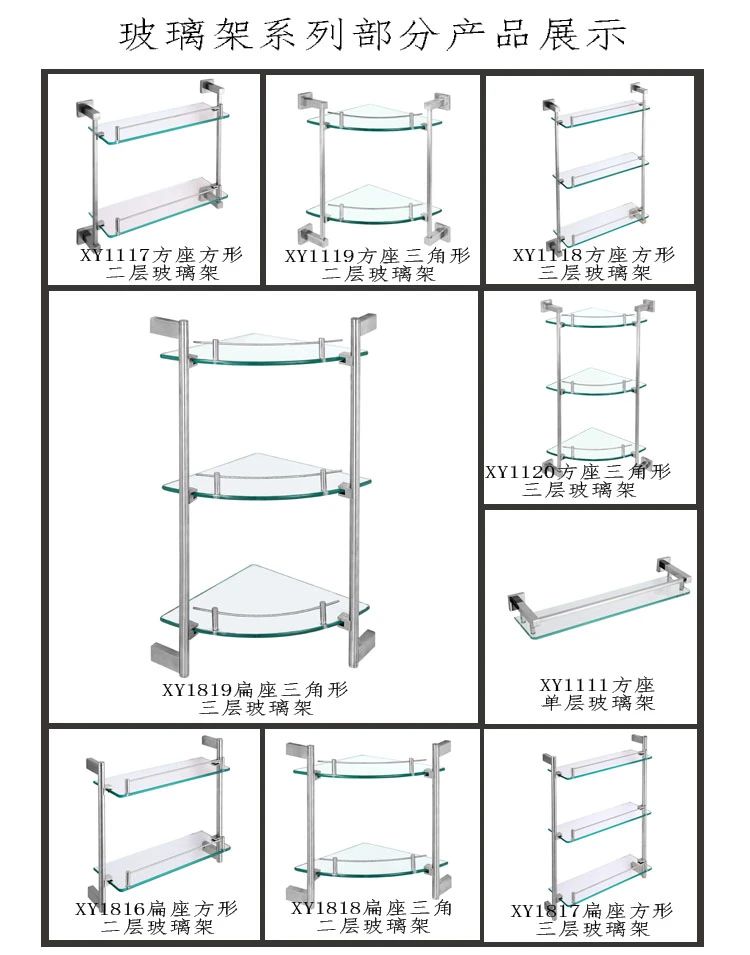 玻璃架系列部分产品展示

XY1117方座方形
二层玻璃架

XY1119方座三角形
二层玻璃架

XY1118方座方形
三层玻璃架

XY1819扁座三角形
三层玻璃架

XY1120方座三角形
三层玻璃架

XY1111方座
单层玻璃架

XY1816扁座方形
二层玻璃架

XY1818扁座三角
二层玻璃架

XY1817扁座方形
三层玻璃架