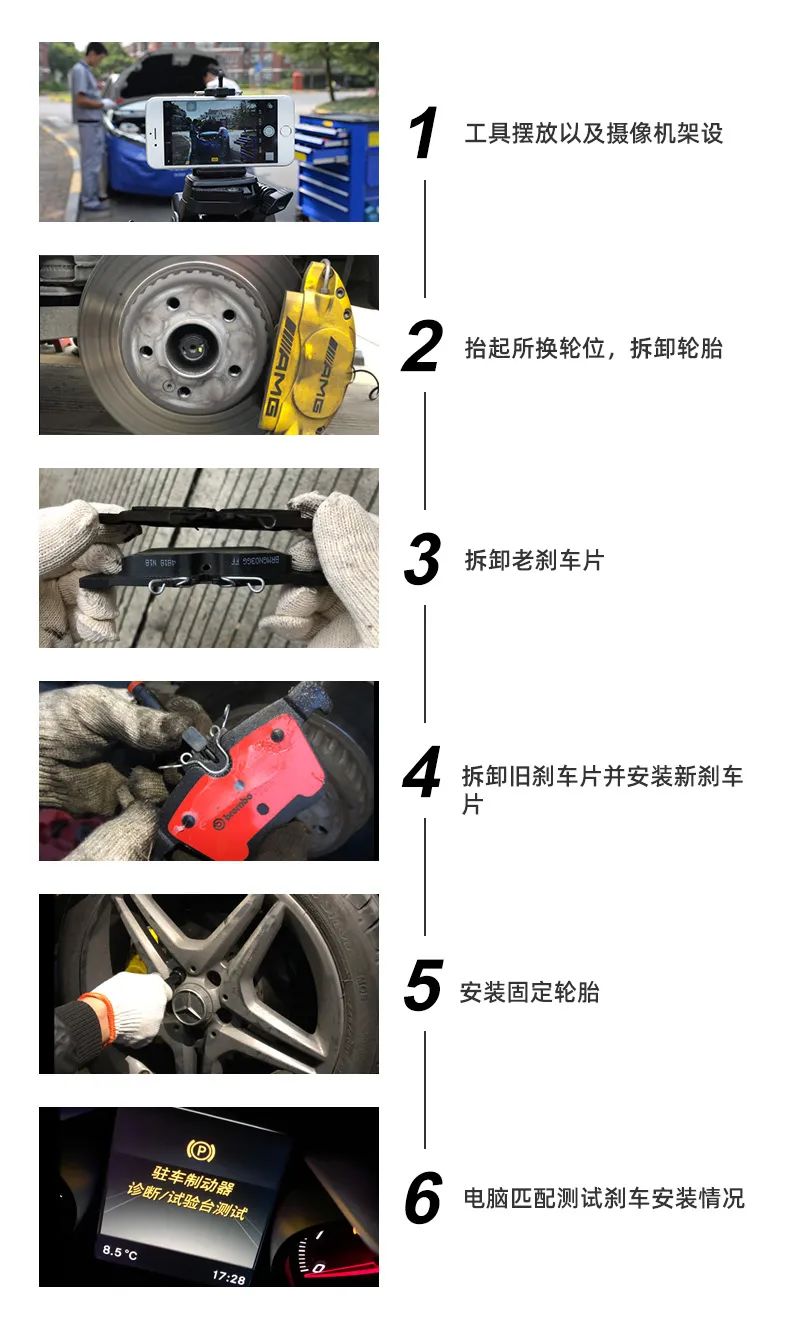 1 工具摆放以及摄像机架设

AMG

2 抬起所换轮位，拆卸轮胎

3 拆卸老刹车片

brembo

4 拆卸旧刹车片并安装新刹车片

5 安装固定轮胎

(P)
驻车制动器
诊断/试验台测试
8.5 °C
17:28

6 电脑匹配测试刹车安装情况