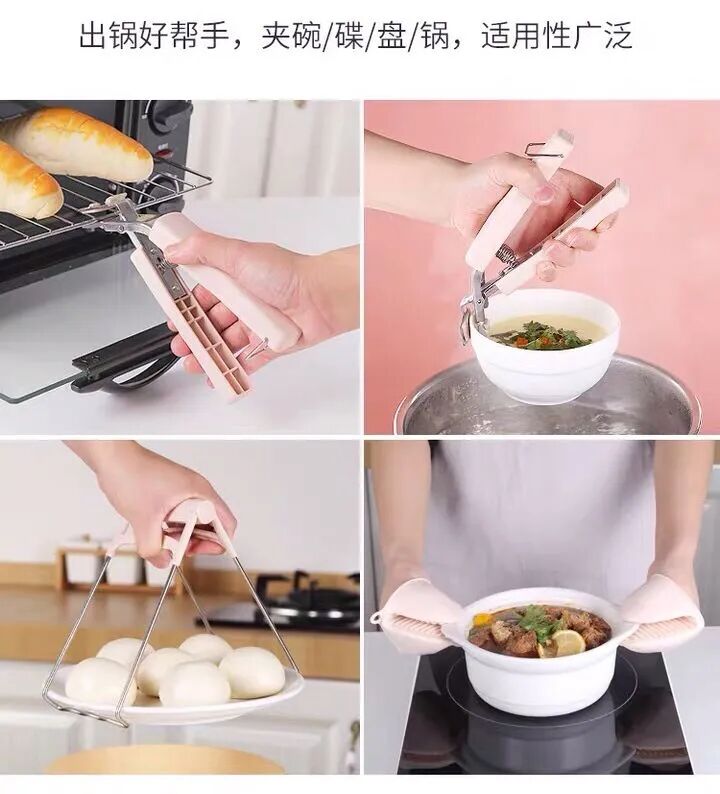 出锅好帮手，夹碗/碟/盘/锅，适用性广泛