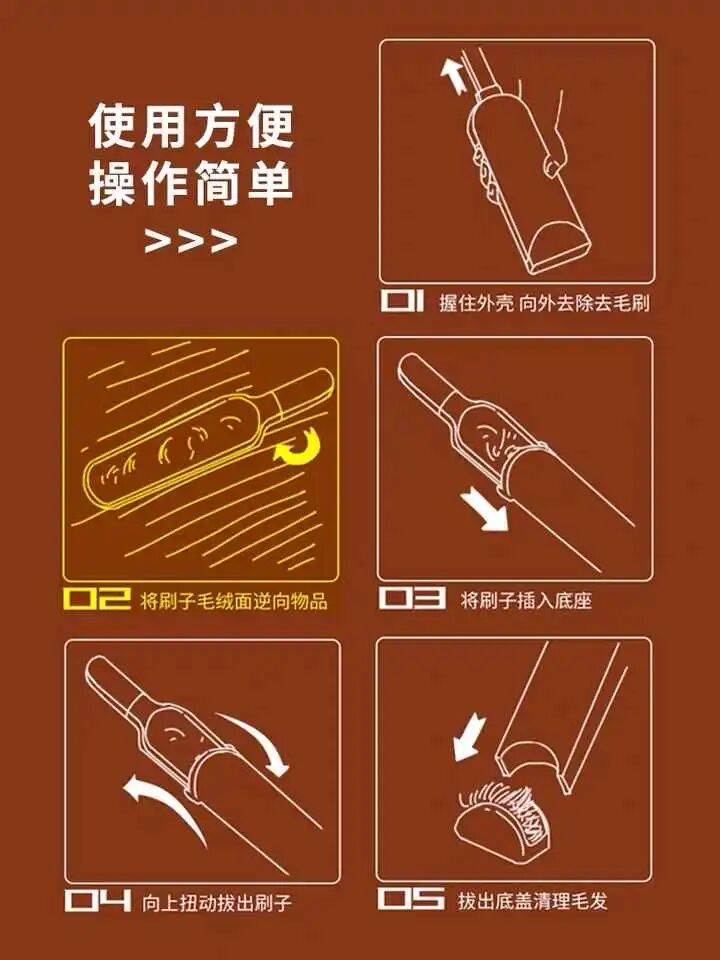 使用方便
操作简单
>>>

01 握住外壳 向外去除去毛刷

02 将刷子毛绒面逆向物品

03 将刷子插入底座

04 向上扭动拔出刷子

05 拔出底盖清理毛发