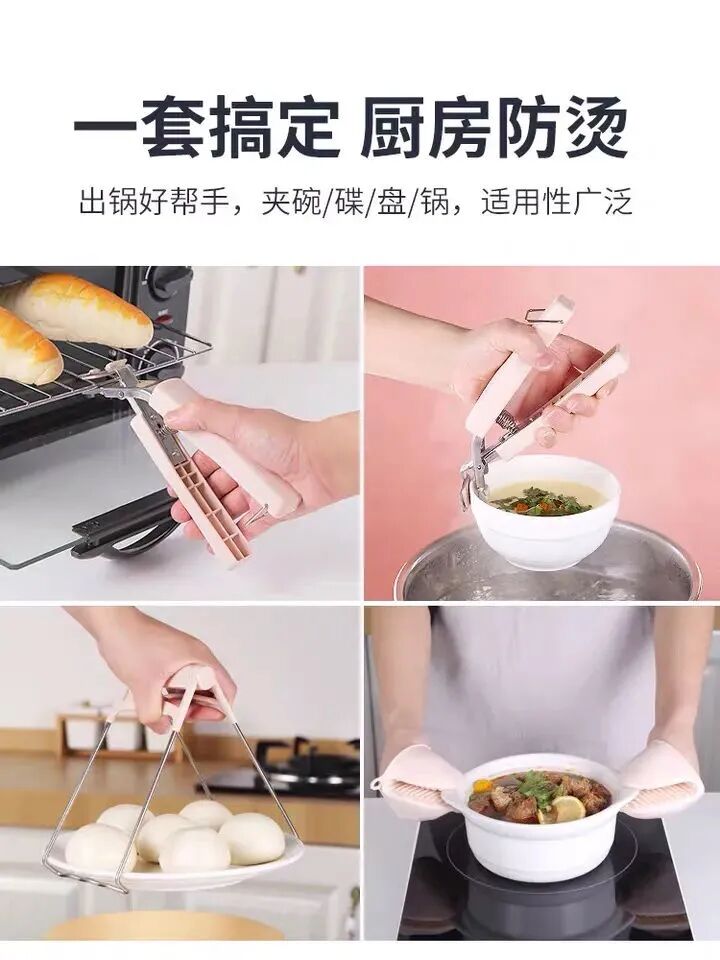 一套搞定 厨房防烫

出锅好帮手，夹碗/碟/盘/锅，适用性广泛