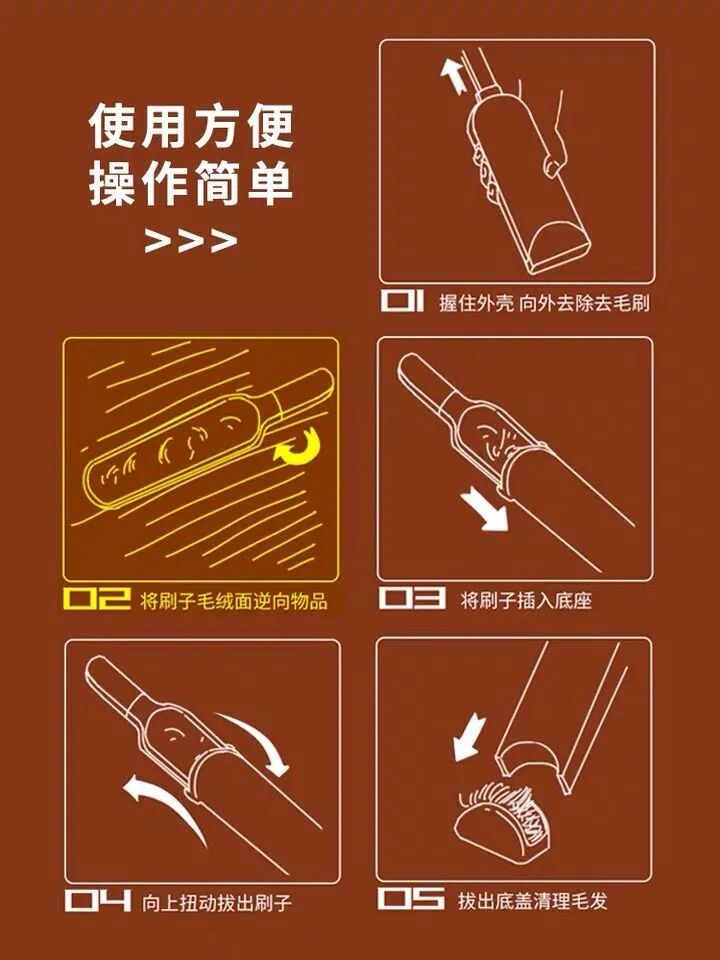 使用方便
操作简单
>>>

01 握住外壳 向外去除去毛刷

02 将刷子毛绒面逆向物品

03 将刷子插入底座

04 向上扭动拔出刷子

05 拔出底盖清理毛发