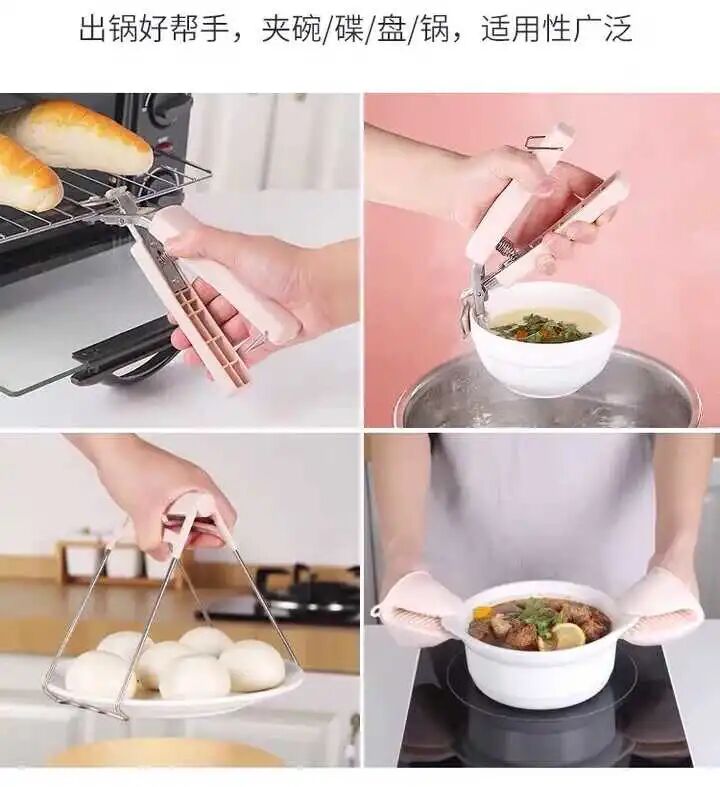 出锅好帮手，夹碗/碟/盘/锅，适用性广泛