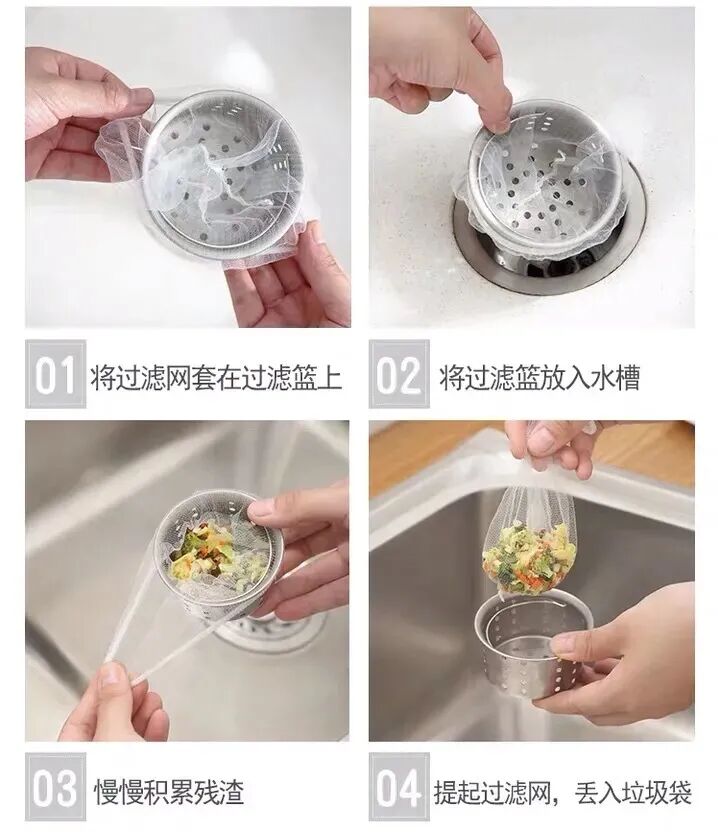 01 将过滤网套在过滤篮上

02 将过滤篮放入水槽

03 慢慢积累残渣

04 提起过滤网，丢入垃圾袋