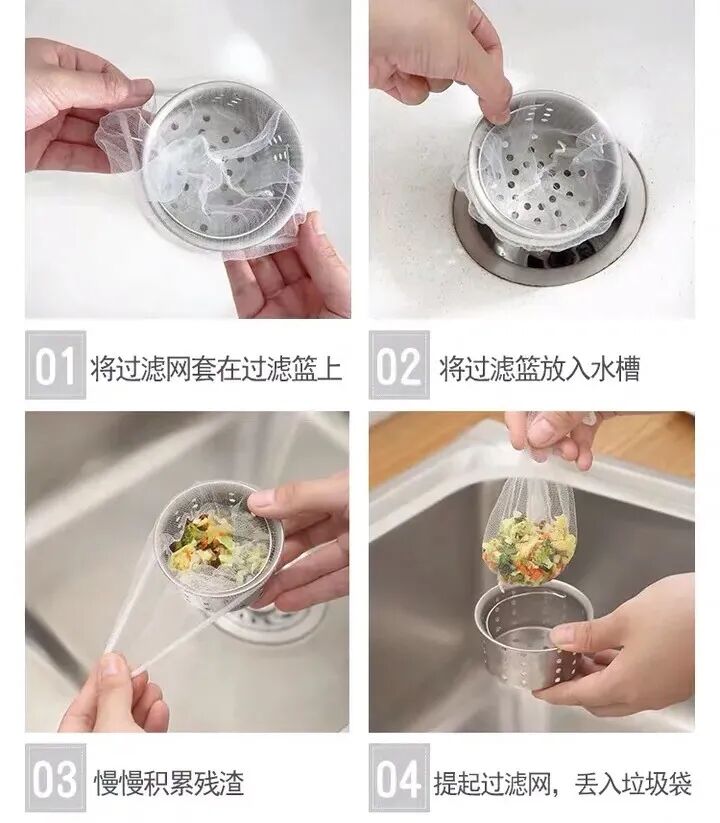 01 将过滤网套在过滤篮上

02 将过滤篮放入水槽

03 慢慢积累残渣

04 提起过滤网，丢入垃圾袋