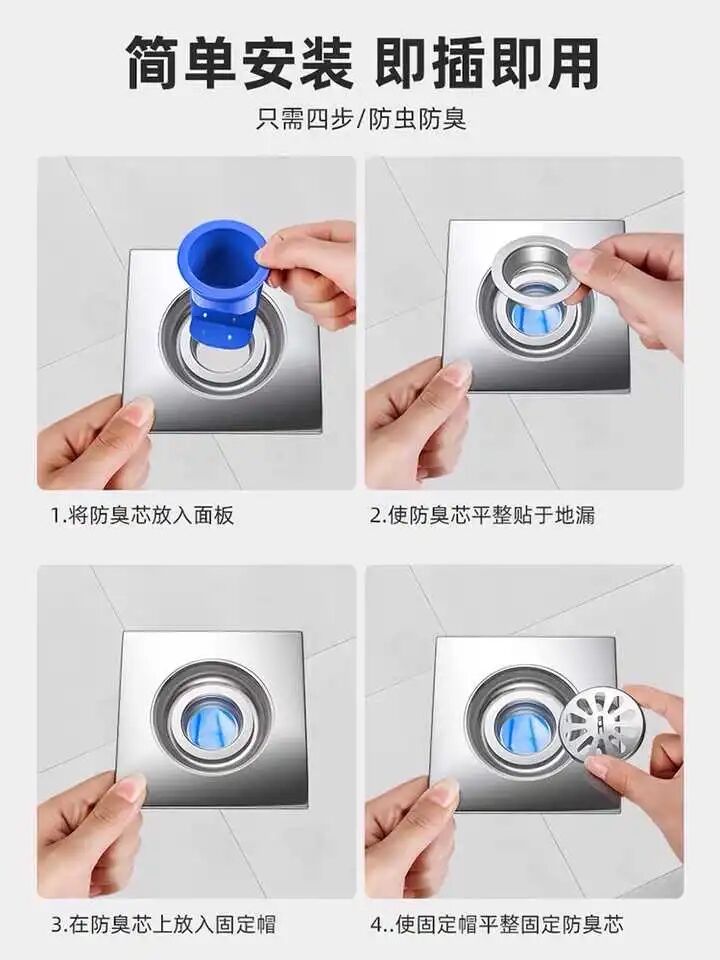 简单安装 即插即用

只需四步/防虫防臭

1.将防臭芯放入面板

2.使防臭芯平整贴于地漏

3.在防臭芯上放入固定帽

4..使固定帽平整固定防臭芯