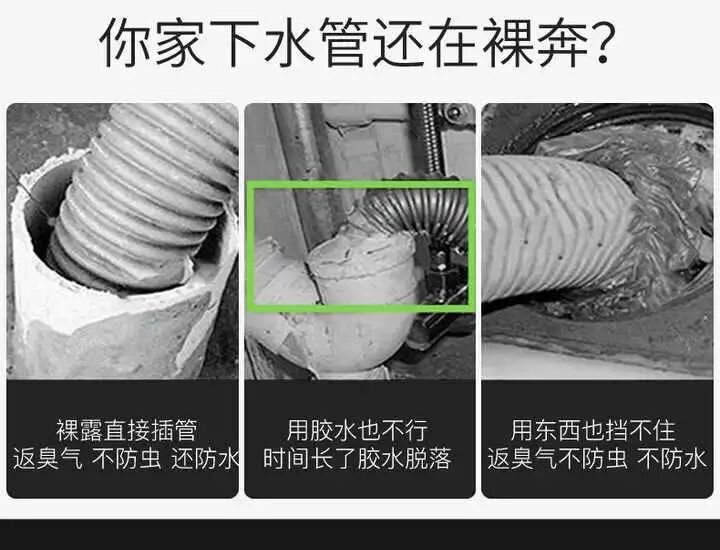 你家下水管还在裸奔?

裸露直接插管
返臭气 不防虫 还防水

用胶水也不行
时间长了胶水脱落

用东西也挡不住
返臭气不防虫 不防水