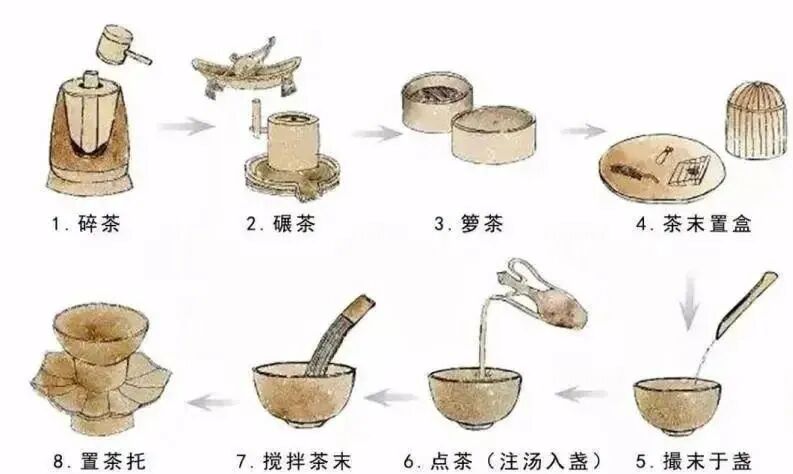 1. 碎茶

2. 碾茶

3. 箩茶

4. 茶末置盒

5. 撮末于盏

6. 点茶（注汤入盏）

7. 搅拌茶末

8. 置茶托