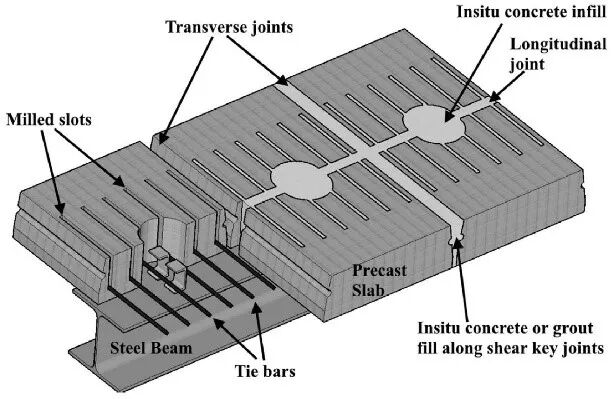 Transverse joints

Insitu concrete infill

Longitudinal joint

Milled slots

Precast Slab

Insitu concrete or grout fill along shear key joints

Steel Beam

Tie bars