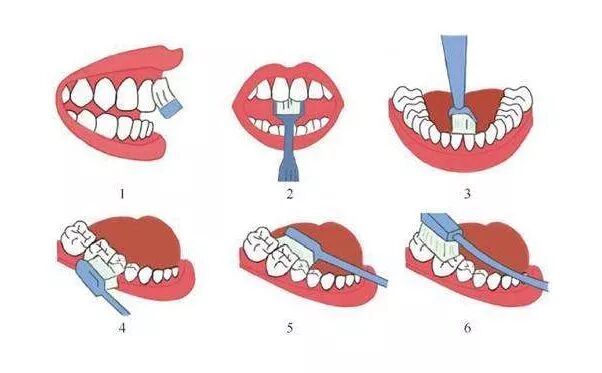 1

2

3

4

5

6