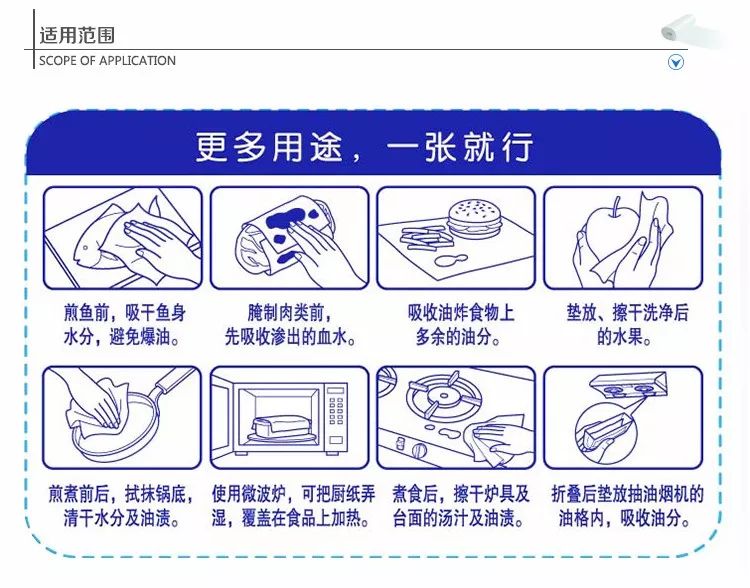 适用范围
SCOPE OF APPLICATION

更多用途，一张就行

煎鱼前，吸干鱼身水分，避免爆油。

腌制肉类前，先吸收渗出的血水。

吸收油炸食物上多余的油分。

垫放、擦干洗净后的水果。

煎煮前后，拭抹锅底，清干水分及油渍。

使用微波炉，可把厨纸弄湿，覆盖在食品上加热。

煮食后，擦干炉具及台面的汤汁及油渍。

折叠后垫放抽油烟机的油格内，吸收油分。