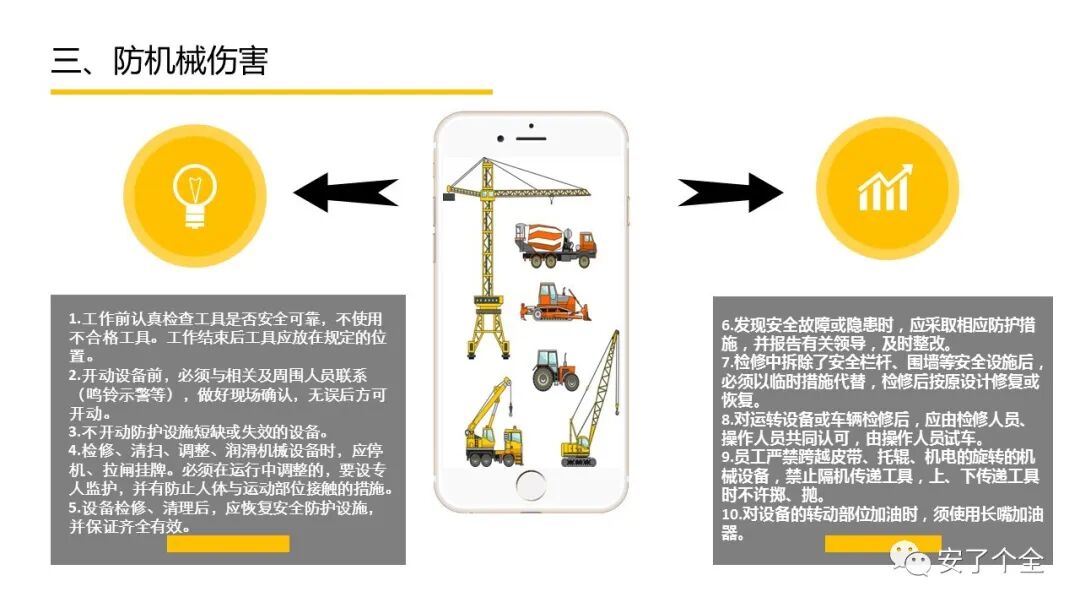 三、防机械伤害

1.工作前认真检查工具是否安全可靠，不使用不合格工具。工作结束后工具应放在规定的位置。
2.开动设备前，必须与相关及周围人员联系（鸣铃示警等），做好现场确认，无误后方可开动。
3.不开动防护设施短缺或失效的设备。
4.检修、清扫、调整、润滑机械设备时，应停机、拉闸挂牌。必须在运行中调整的，要设专人监护，并有防止人体与运动部位接触的措施。
5.设备检修、清理后，应恢复安全防护设施，并保证齐全有效。

6.发现安全故障或隐患时，应采取相应防护措施，并报告有关领导，及时整改。
7.检修中拆除了安全栏杆、围墙等安全设施后，必须以临时措施代替，检修后按原设计修复或恢复。
8.对运转设备或车辆检修后，应由检修人员、操作人员共同认可，由操作人员试车。
9.员工严禁跨越皮带、托辊、机电的旋转的机械设备，禁止隔机传递工具，上、下传递工具时不许掷、抛。
10.对设备的转动部位加油时，须使用长嘴加油器。

安了个全