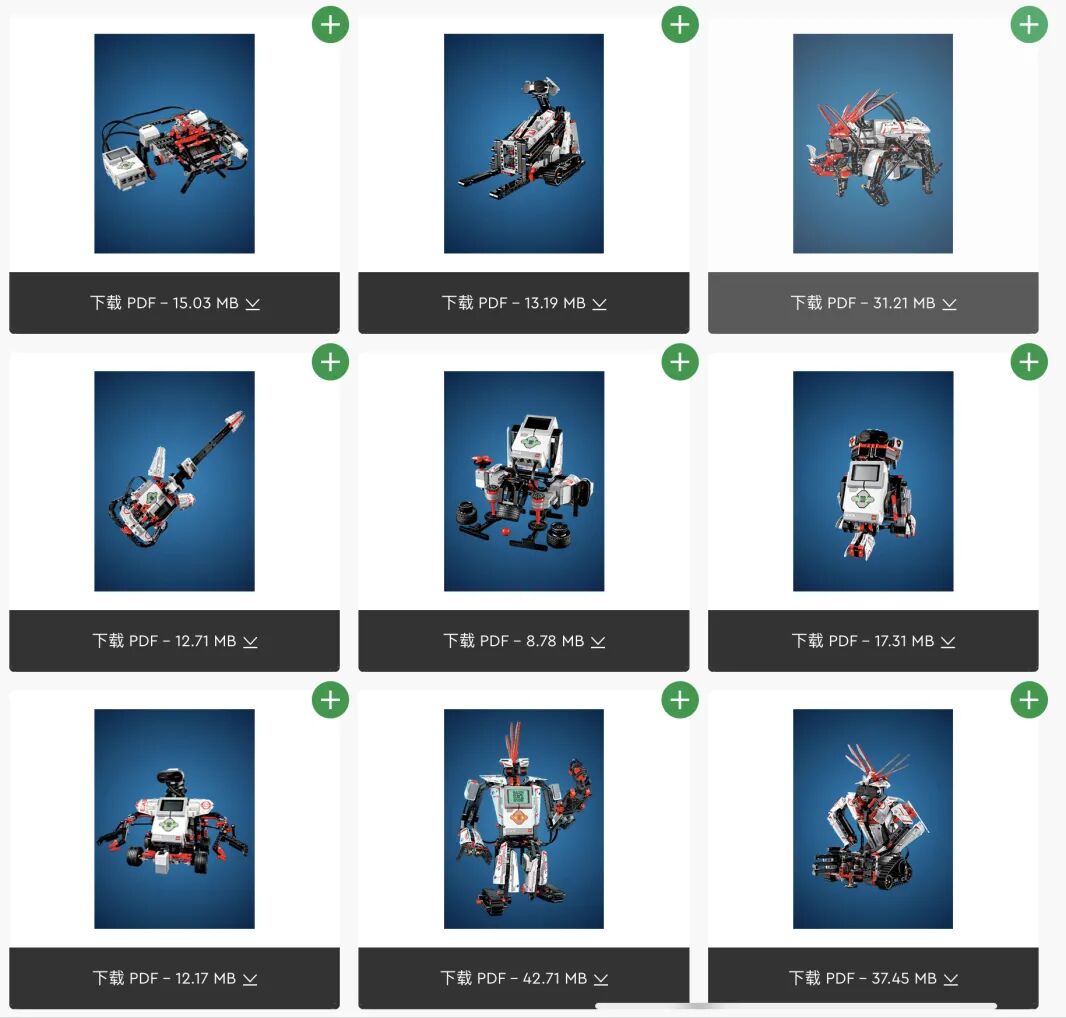 下载 PDF – 15.03 MB

下载 PDF – 13.19 MB

下载 PDF – 31.21 MB

下载 PDF – 12.71 MB

下载 PDF – 8.78 MB

下载 PDF – 17.31 MB

下载 PDF – 12.17 MB

下载 PDF – 42.71 MB

下载 PDF – 37.45 MB