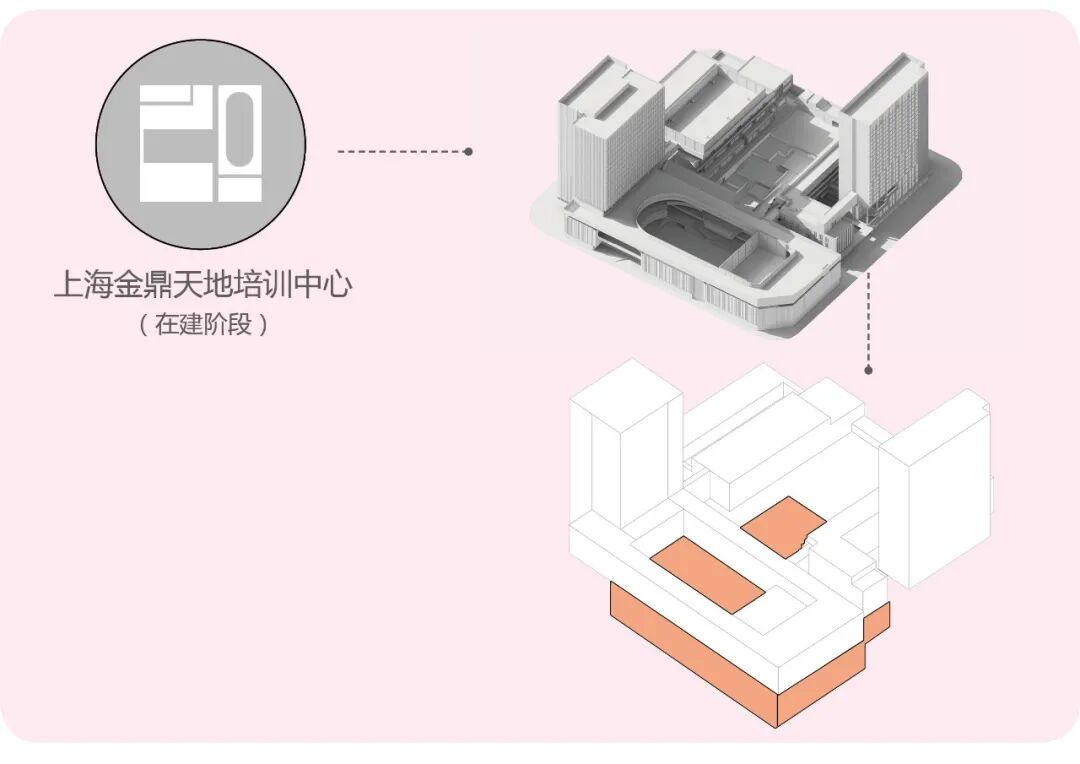 上海金鼎天地培训中心
（在建阶段）