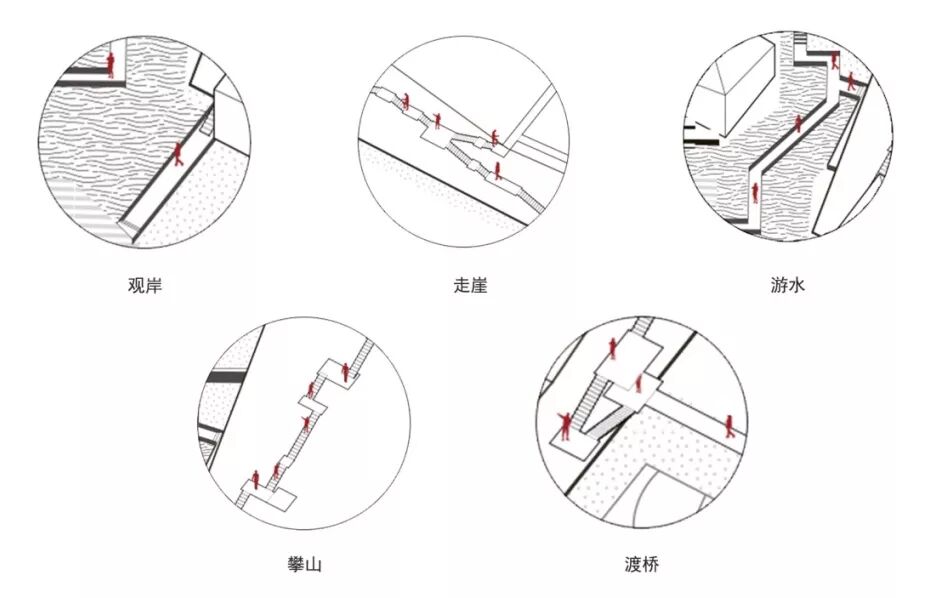 观岸

走崖

游水

攀山

渡桥