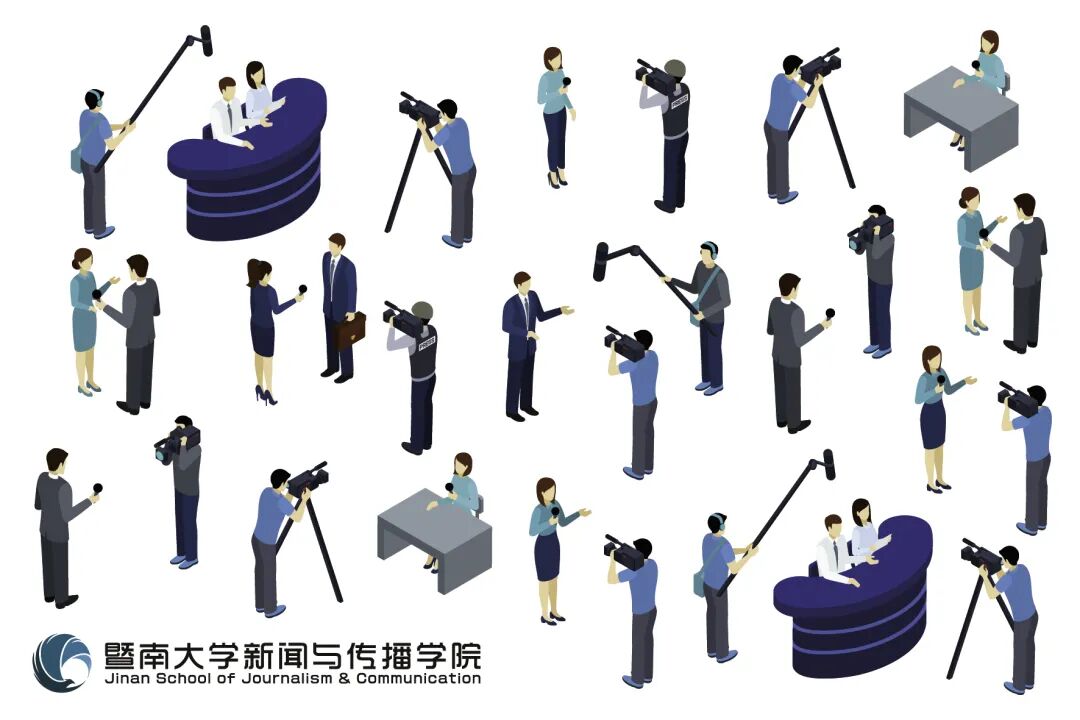 PRESS
PRESS
暨南大学新闻与传播学院
Jinan School of Journalism & Communication