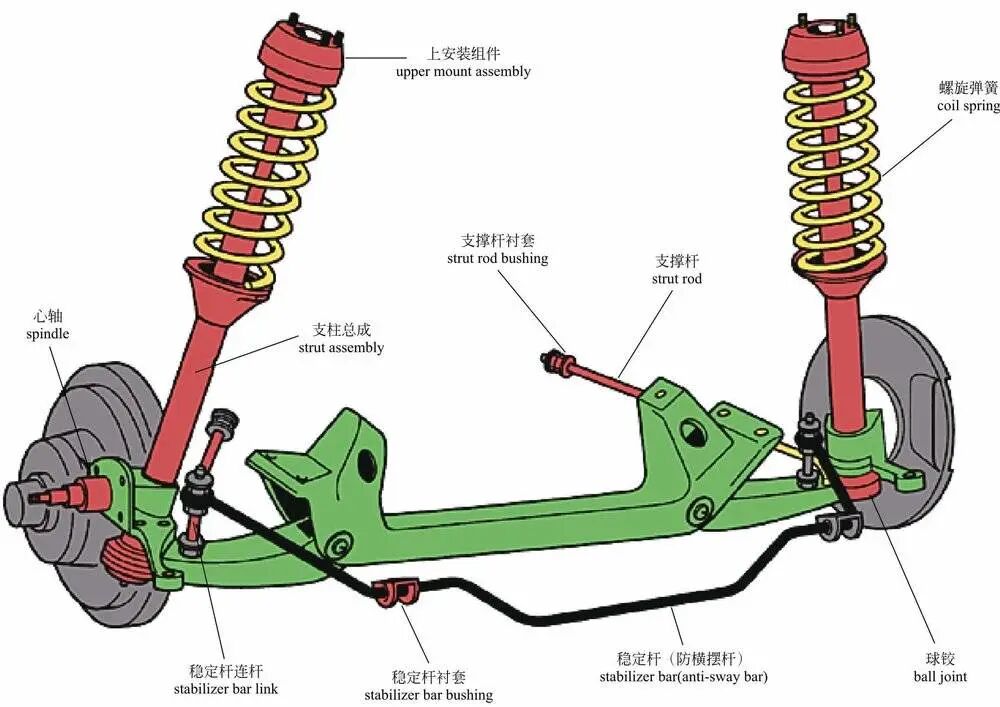 上安装组件
upper mount assembly

螺旋弹簧
coil spring

支撑杆衬套
strut rod bushing

支撑杆
strut rod

心轴
spindle

支柱总成
strut assembly

稳定杆连杆
stabilizer bar link

稳定杆衬套
stabilizer bar bushing

稳定杆（防横摆杆）
stabilizer bar(anti-sway bar)

球铰
ball joint