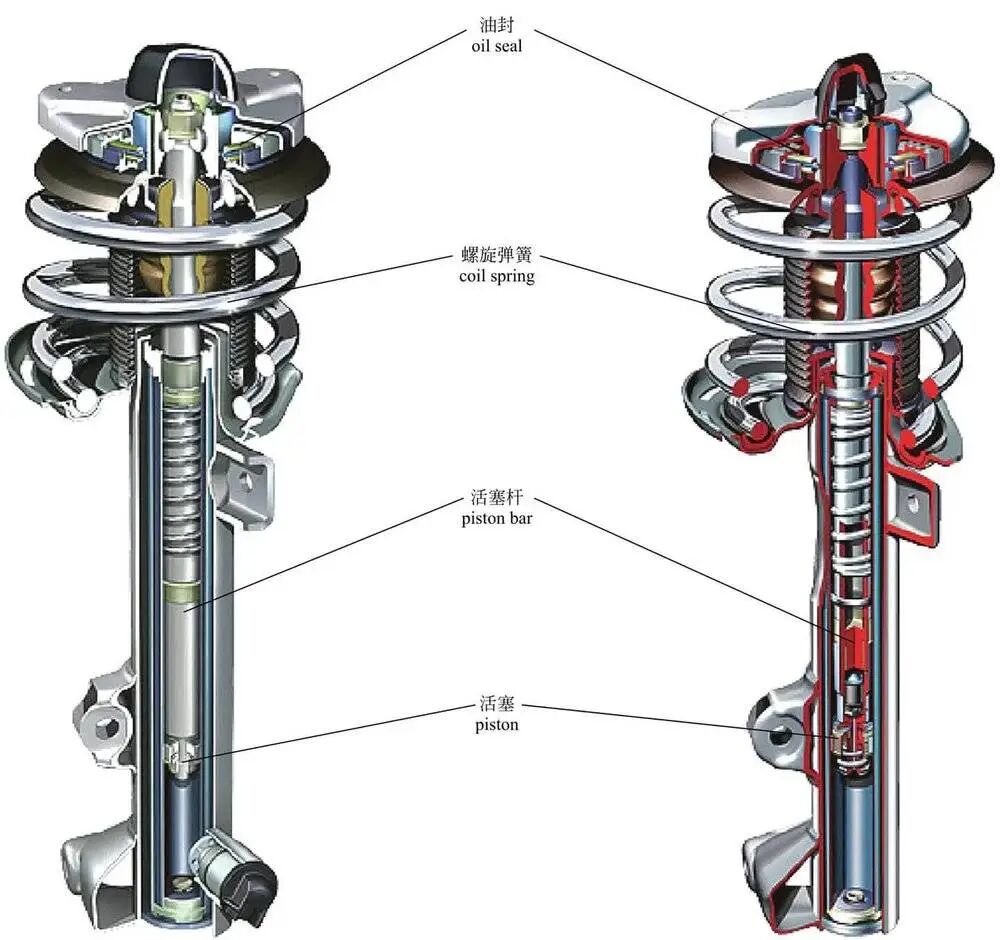 油封
oil seal

螺旋弹簧
coil spring

活塞杆
piston bar

活塞
piston