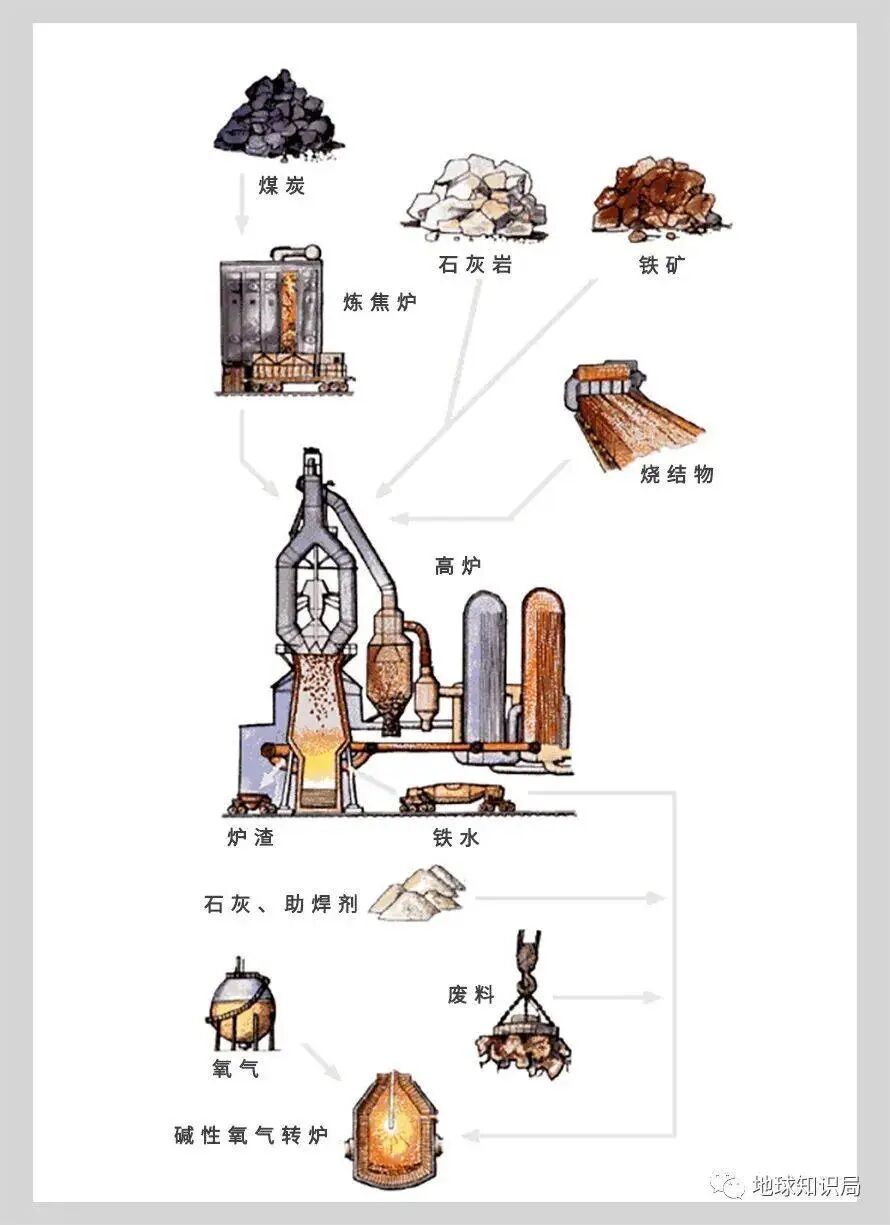 煤炭

石灰岩

铁矿

炼焦炉

烧结物

高炉

炉渣

铁水

石灰、助焊剂

废料

氧气

碱性氧气转炉

地球知识局