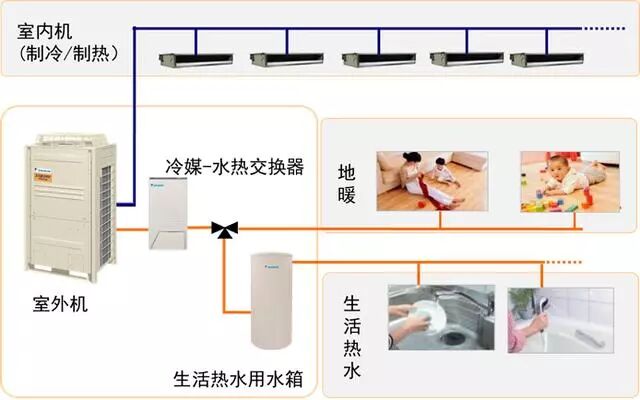 室内机
（制冷/制热）

冷媒-水热交换器

地暖

室外机

生活热水用水箱

生活热水