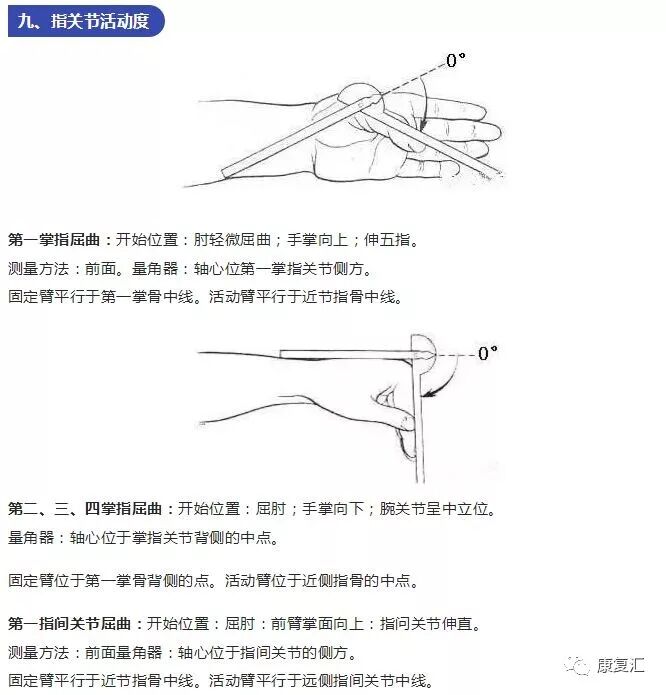 九、指关节活动度

0°

第一掌指屈曲：开始位置：肘轻微屈曲；手掌向上；伸五指。

测量方法：前面。量角器：轴心位第一掌指关节侧方。

固定臂平行于第一掌骨中线。活动臂平行于近节指骨中线。

0°

第二、三、四掌指屈曲：开始位置：屈肘；手掌向下；腕关节呈中立位。

量角器：轴心位于掌指关节背侧的中点。

固定臂位于第一掌骨背侧的点。活动臂位于近侧指骨的中点。

第一指间关节屈曲：开始位置：屈肘：前臂掌面向上：指问关节伸直。

测量方法：前面量角器：轴心位于指间关节的侧方。

固定臂平行于近节指骨中线。活动臂平行于远侧指间关节中线。

康复汇