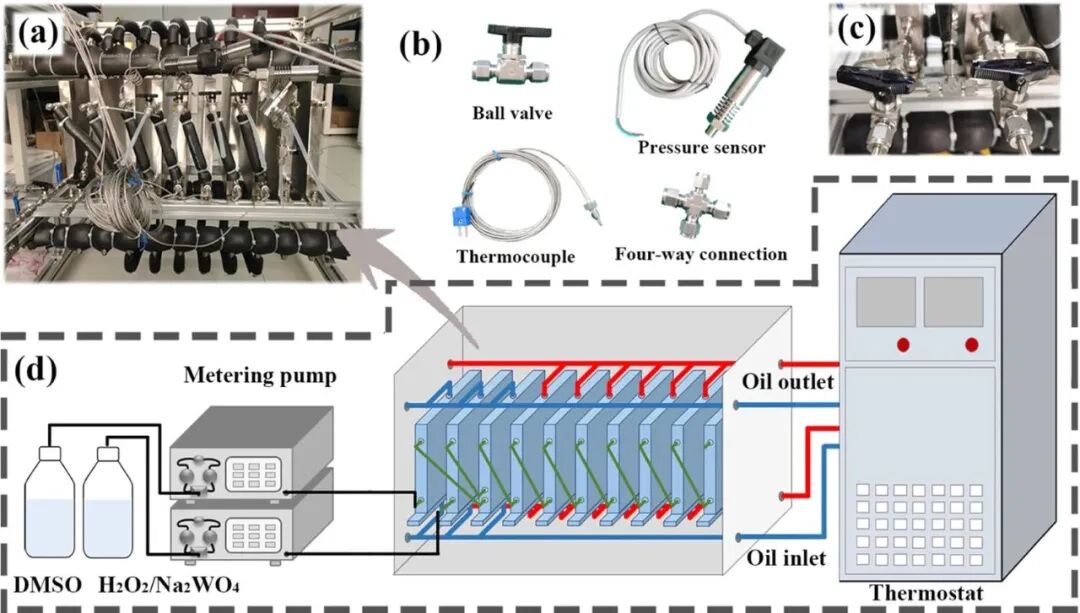 (a)

(b)

Ball valve

Pressure sensor

Thermocouple

Four-way connection

(c)

(d)

Metering pump

Oil outlet

Oil inlet

DMSO

$H_2O_2/Na_2WO_4$

Thermostat