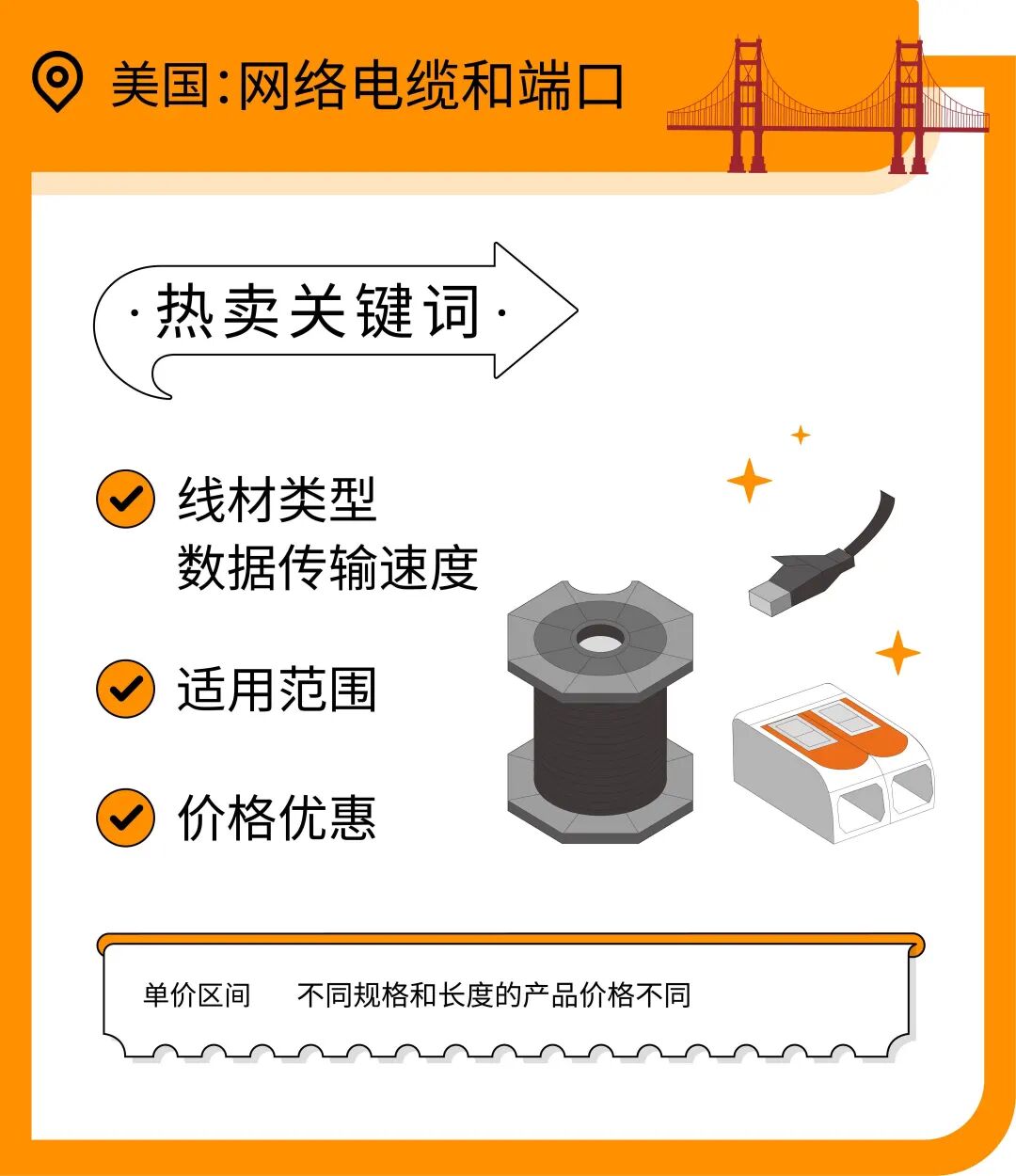 美国:网络电缆和端口

·热卖关键词·

线材类型
数据传输速度

适用范围

价格优惠

单价区间　不同规格和长度的产品价格不同