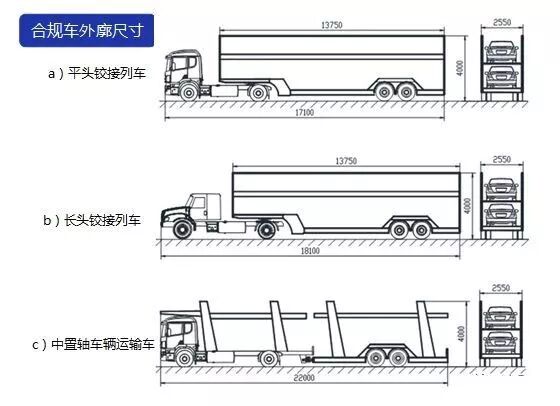 合规车外廓尺寸

a）平头铰接列车

13750

2550

4000

17100

b）长头铰接列车

13750

2550

4000

18100

c）中置轴车辆运输车

2550

4000

22000