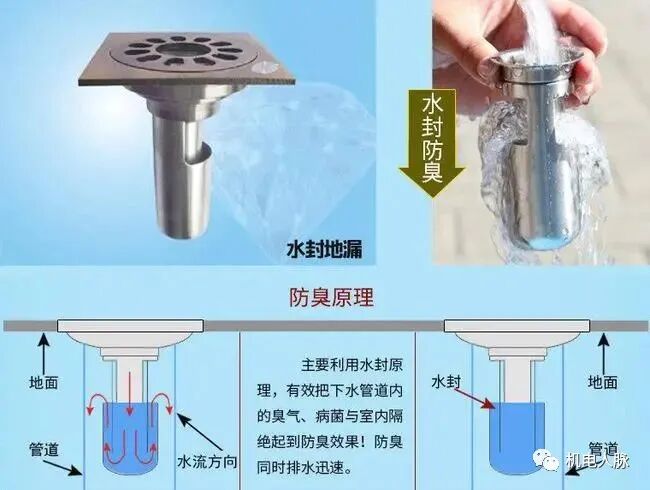 水封地漏

水封防臭

防臭原理

地面

管道

水流方向

主要利用水封原理，有效把下水管道内的臭气、病菌与室内隔绝起到防臭效果！防臭同时排水迅速。

水封

地面

管道

机电人脉