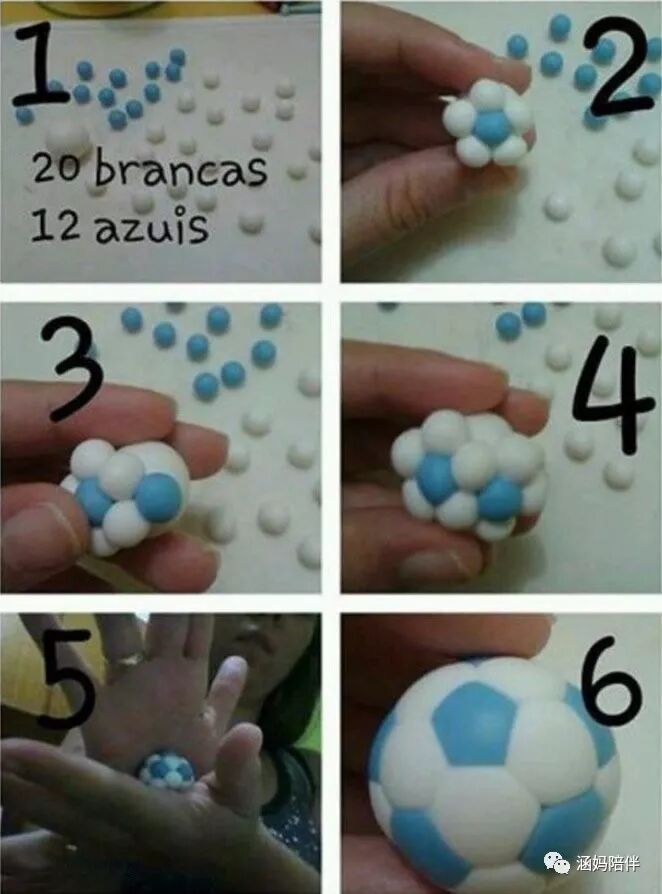 1
20 brancas
12 azuis

2

3

4

5

6

涵妈陪伴