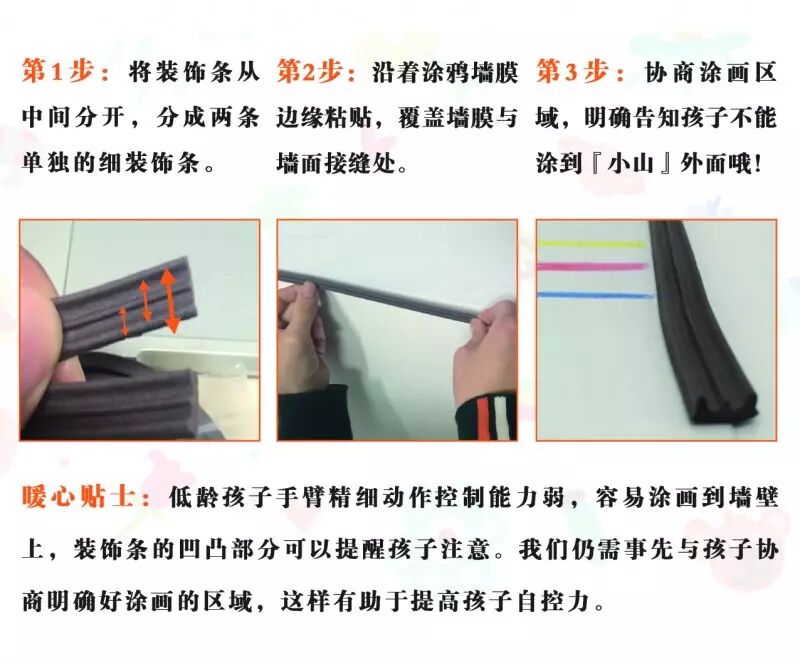 第1步：将装饰条从中间分开，分成两条单独的细装饰条。

第2步：沿着涂鸦墙膜边缘粘贴，覆盖墙膜与墙面接缝处。

第3步：协商涂画区域，明确告知孩子不能涂到『小山』外面哦！

暖心贴士：低龄孩子手臂精细动作控制能力弱，容易涂画到墙壁上，装饰条的凹凸部分可以提醒孩子注意。我们仍需事先与孩子协商明确好涂画的区域，这样有助于提高孩子自控力。